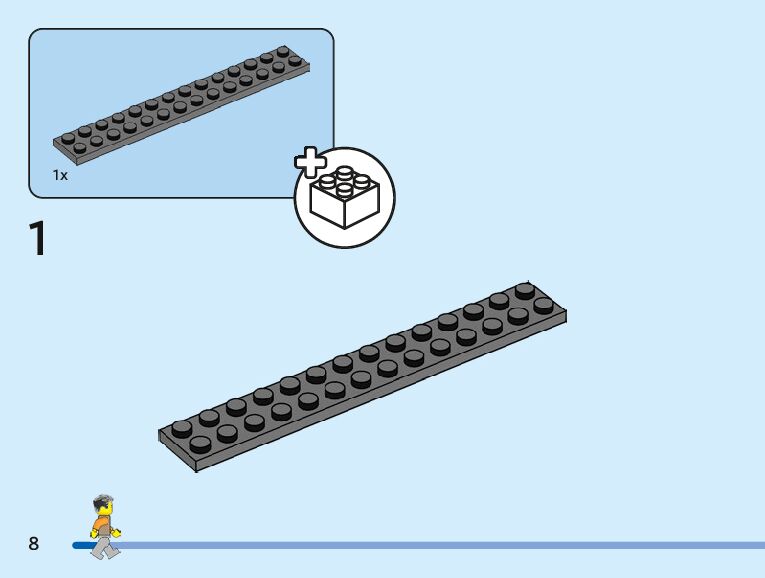 1x

1

8