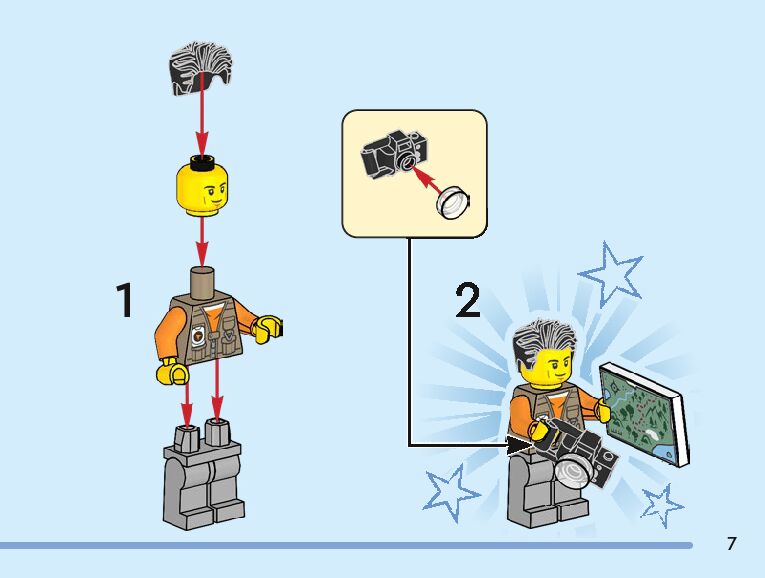 1

2

7