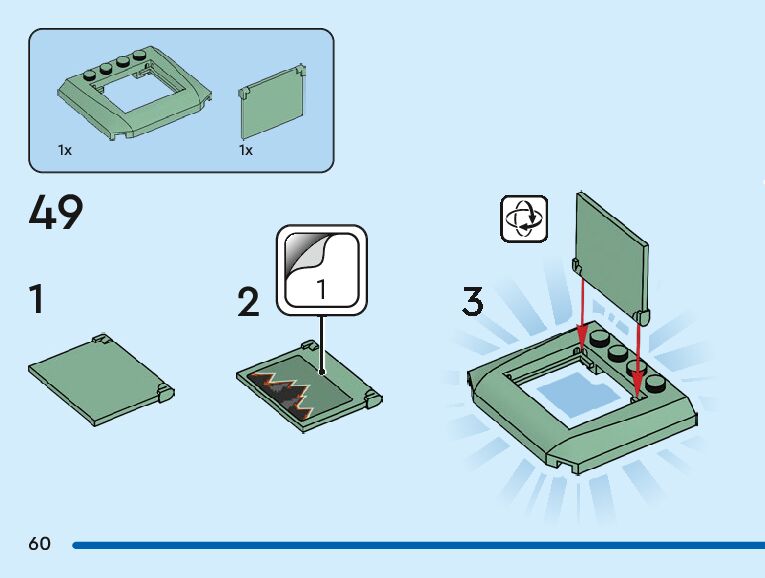 1x

1x

49

1

2

1

3

60