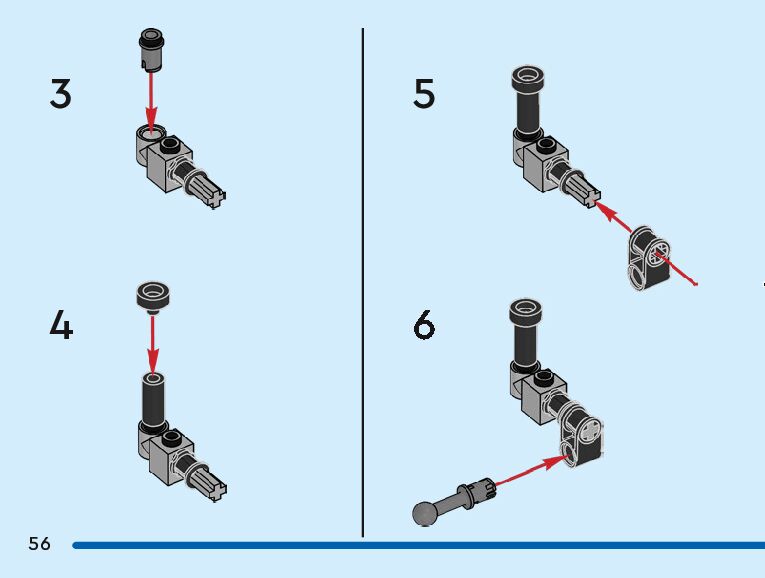 3

4

5

6

56