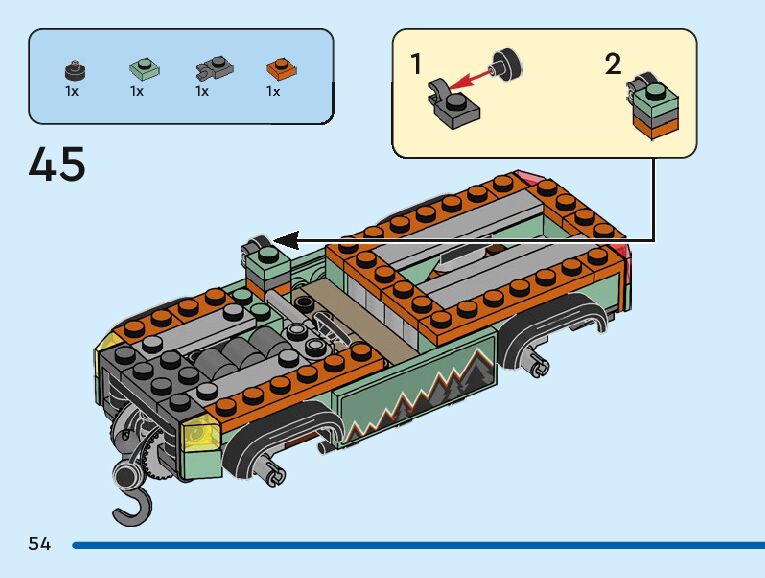 1x 1x 1x 1x

1

2

45

54