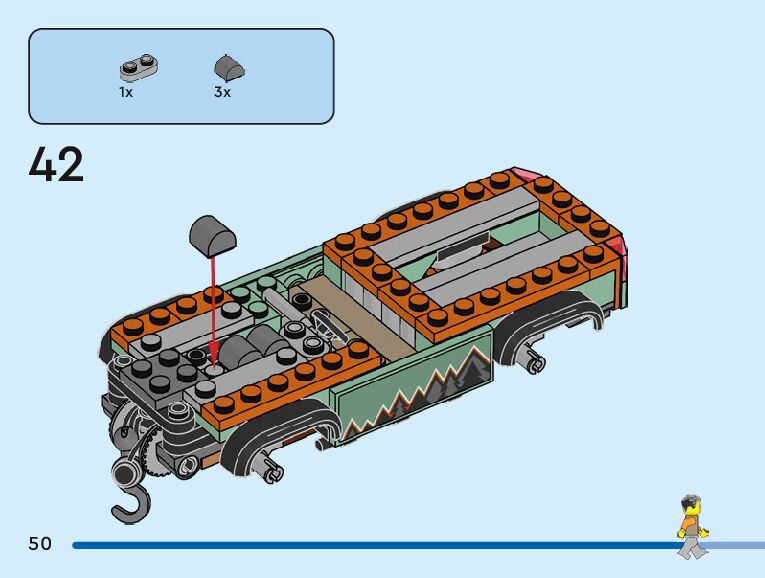 1x
3x

42

50