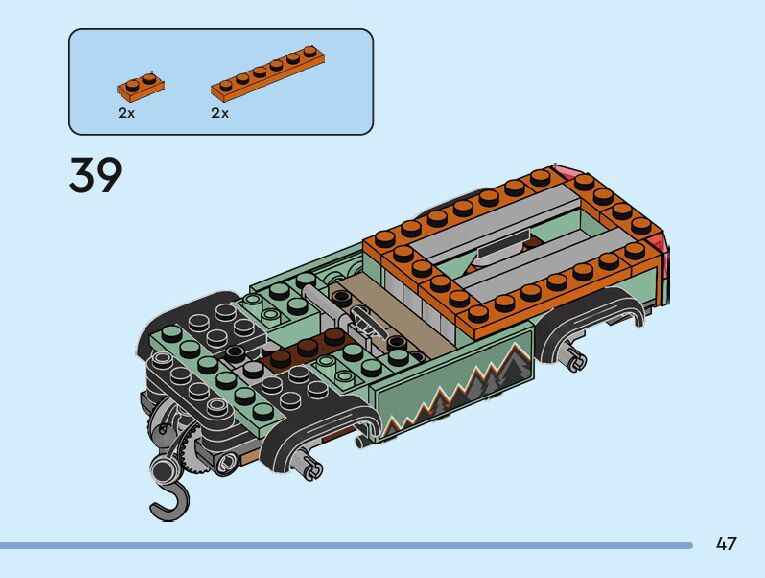 2x
2x

39

47