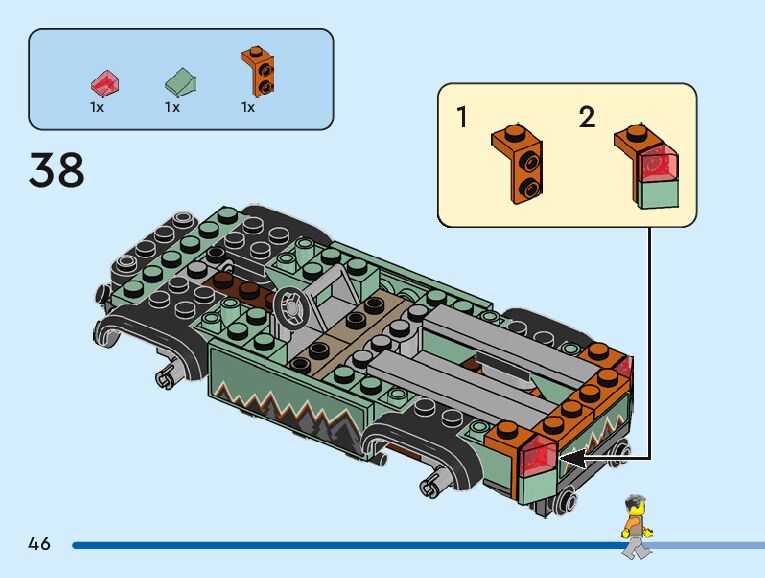 1x
1x
1x

38

1
2

46