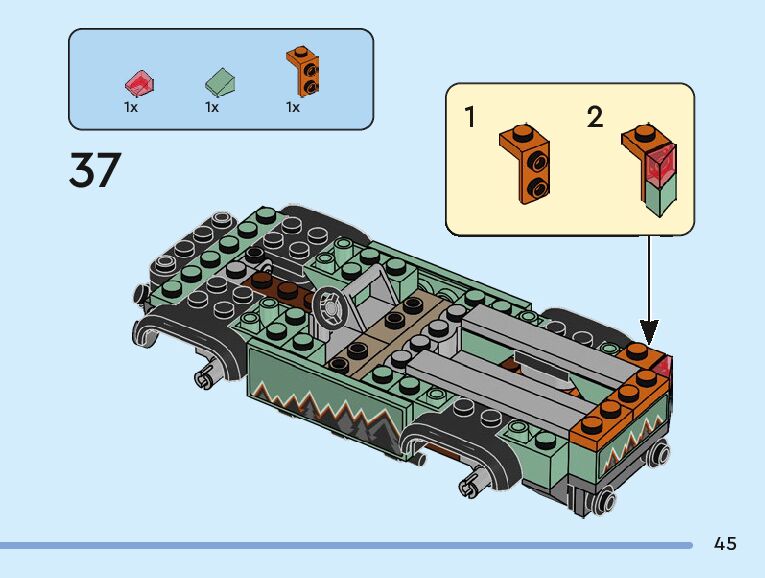 1x 1x 1x

37

1 2

45