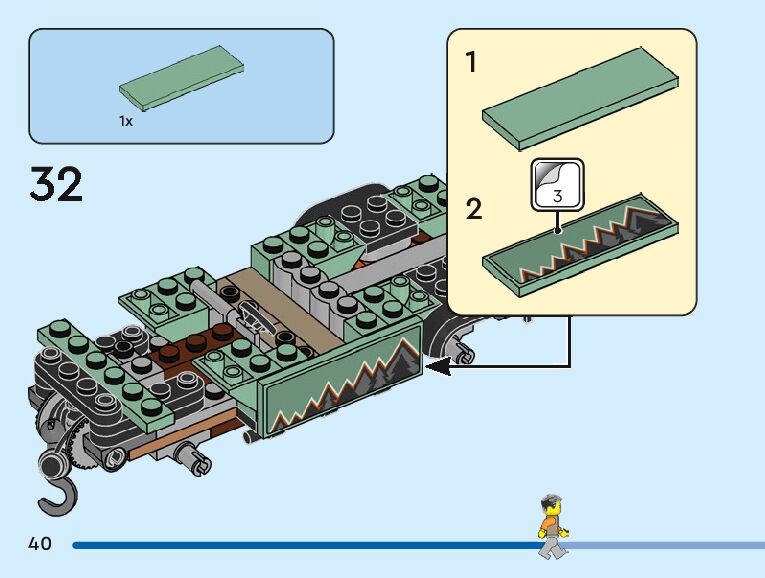 1x

32

1

2

3

40