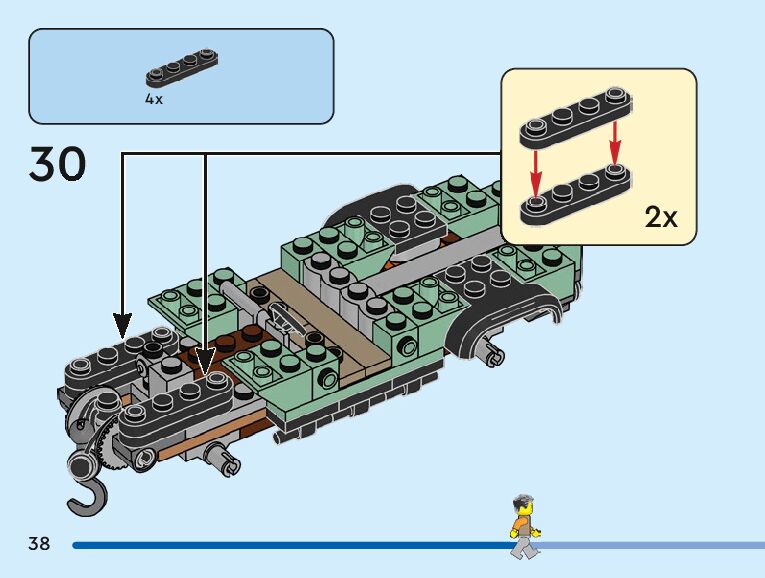 4x

30

2x

38