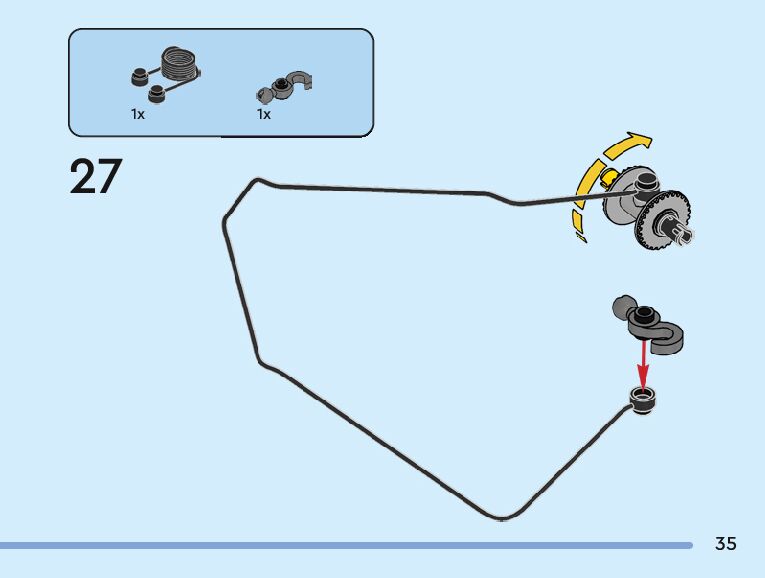 1x
1x

27

35