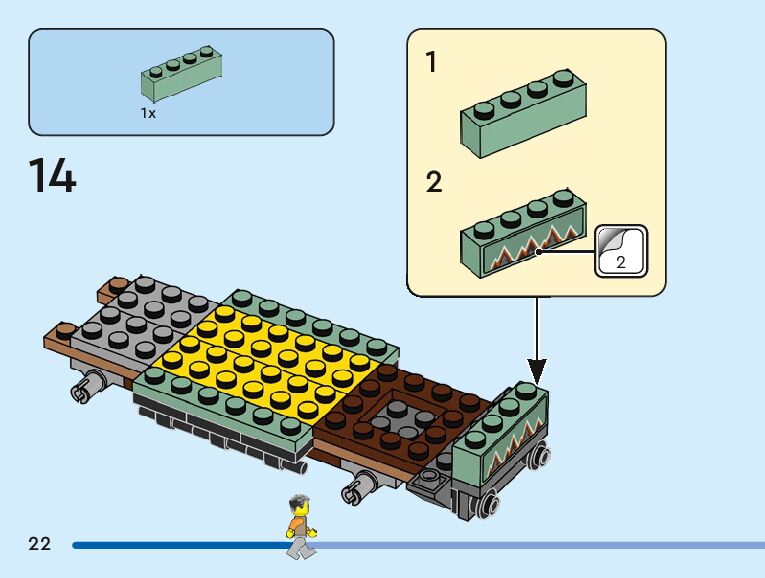 1x

14

1

2

2

22