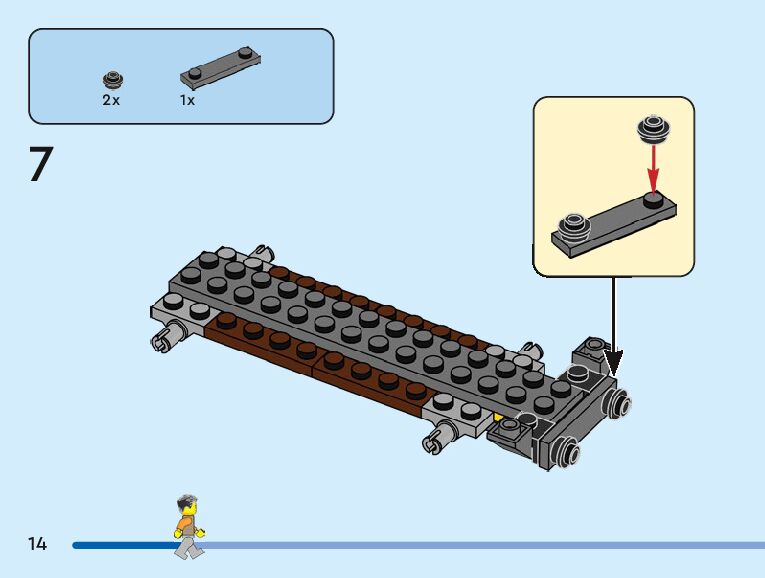 2x

1x

7

14