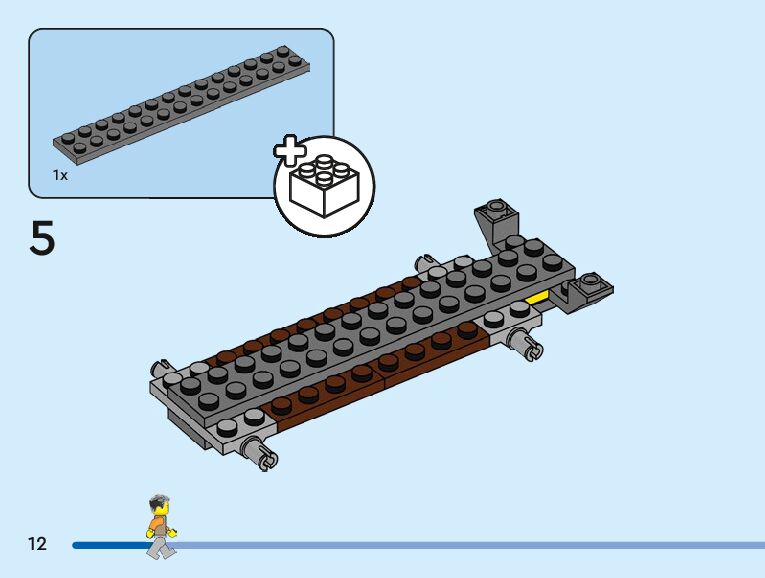 1x

5

12