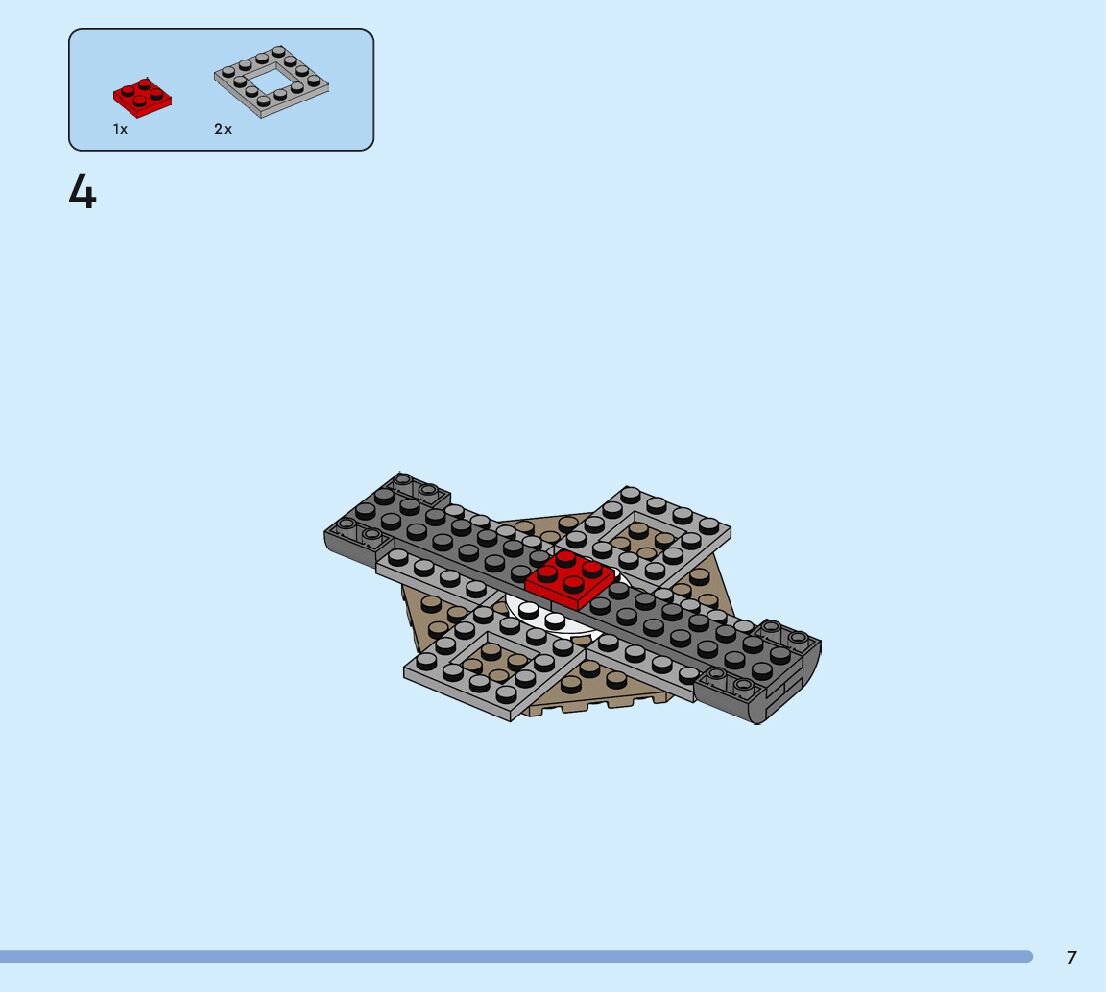 1x 2x

4

7