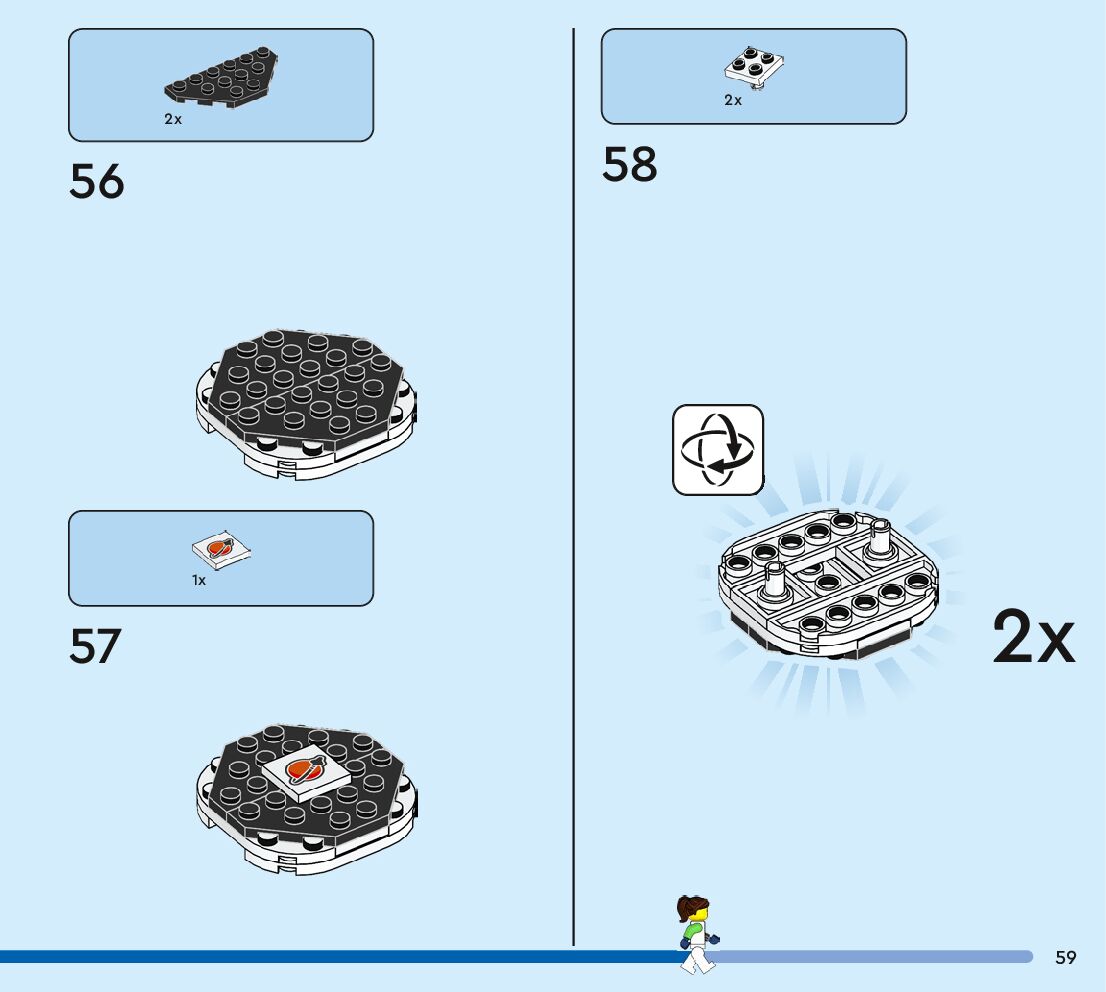 2x

56

1x

57

2x

58

2x

59