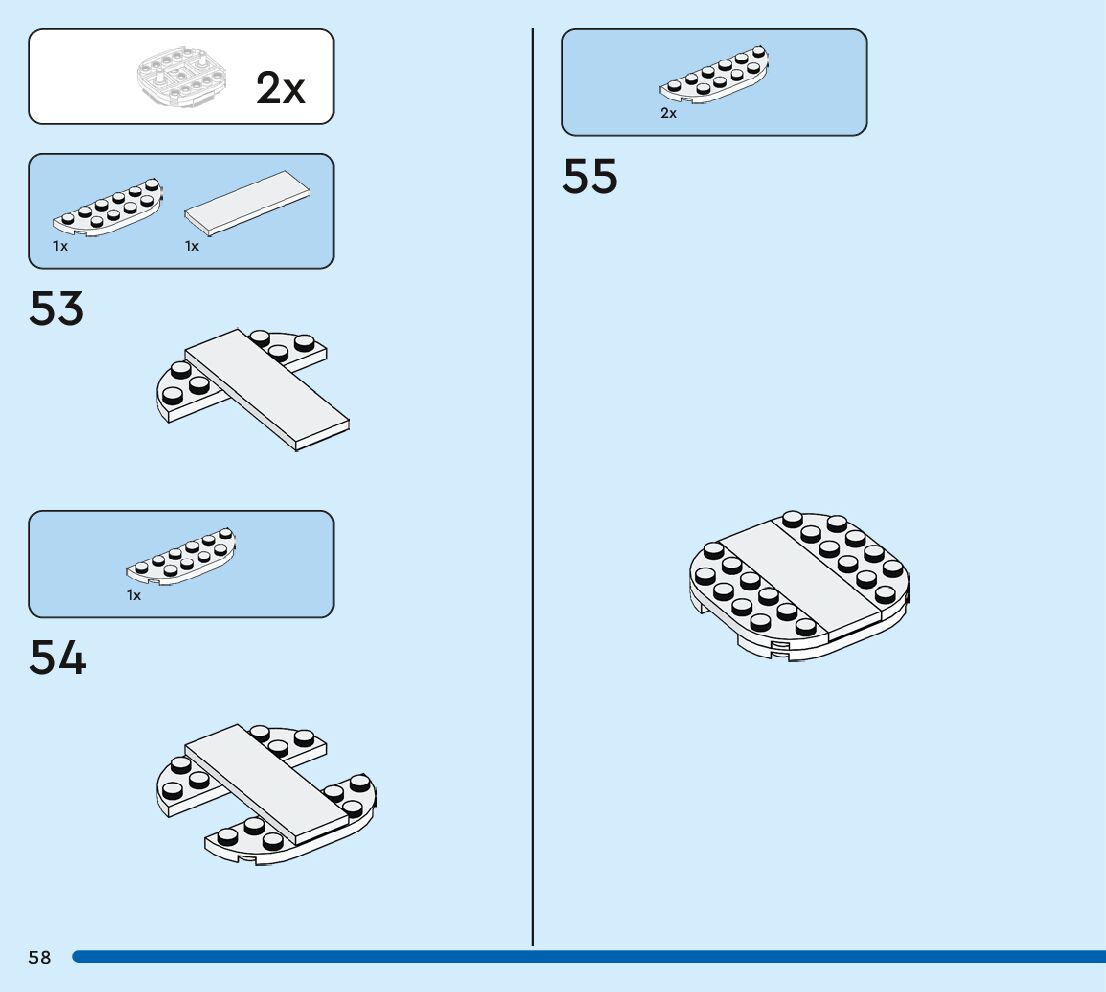 2x

1x 1x

53

1x

54

2x

55

58