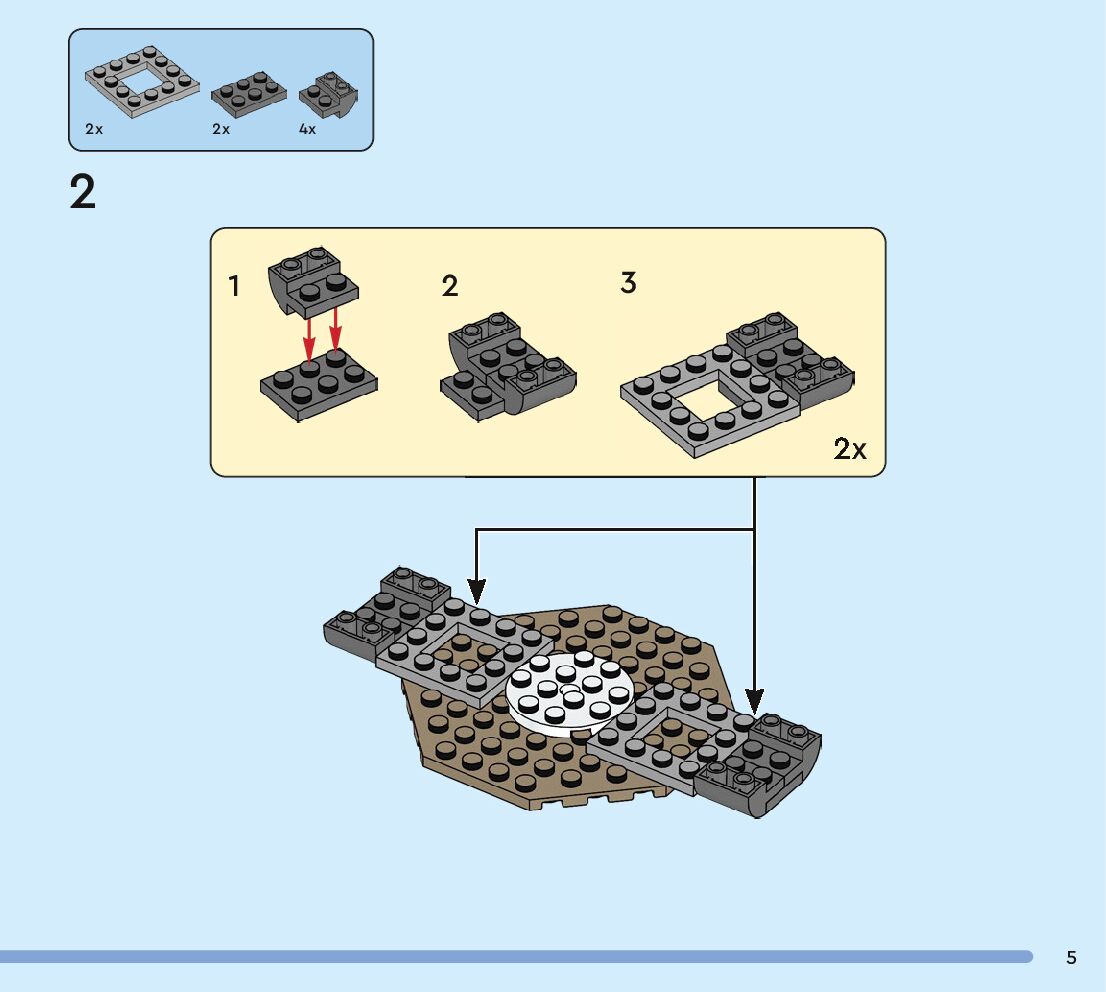 2x 2x 4x

2

1

2

3

2x

5