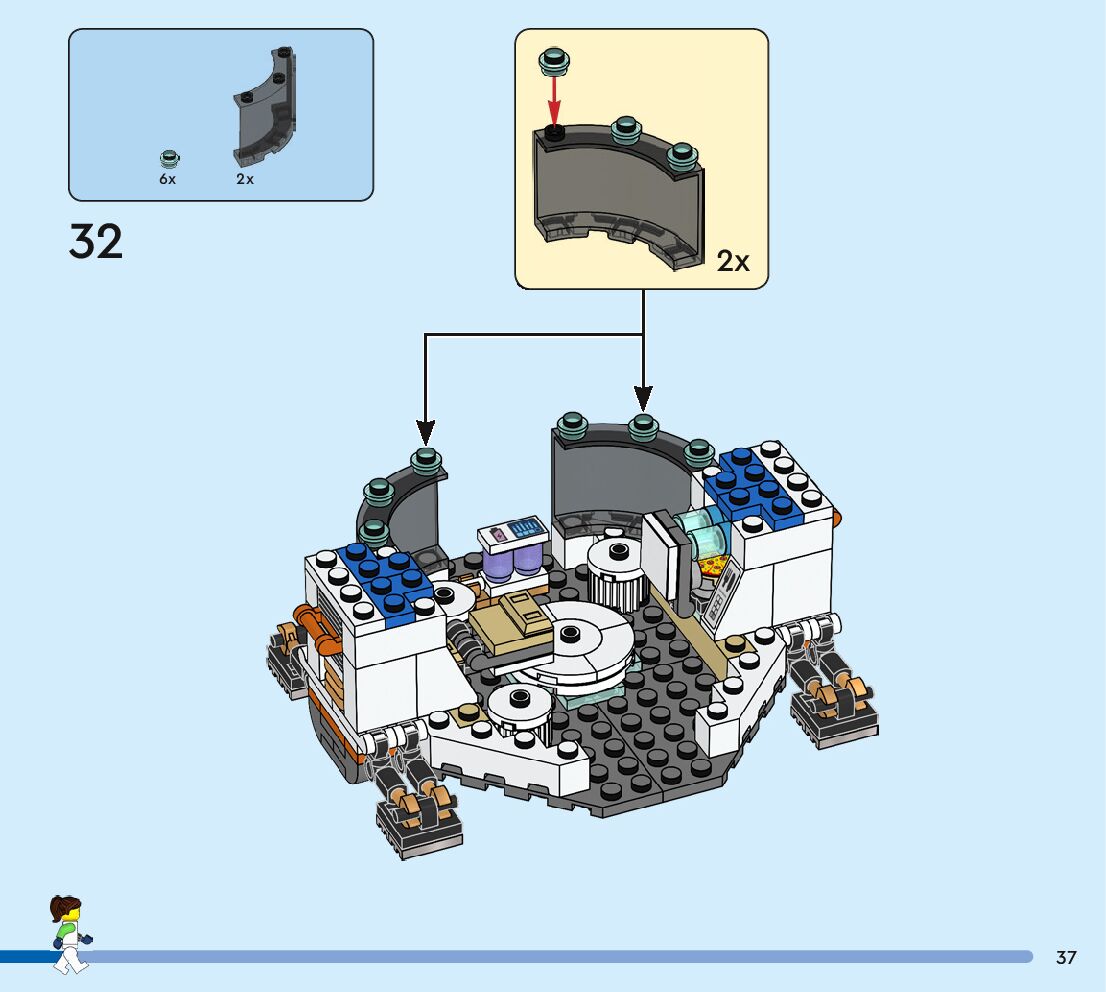 6x 2x

32

2x

37