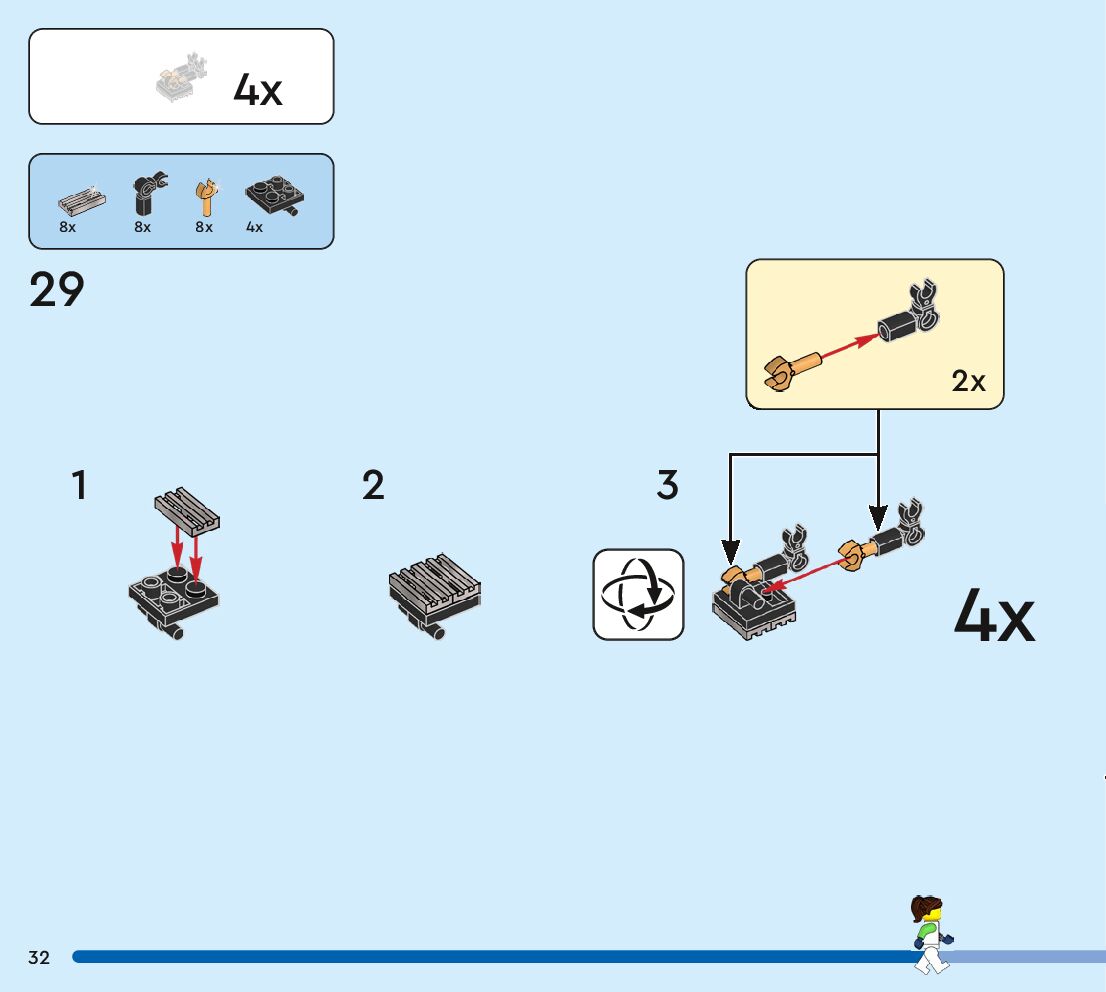 4x

8x 8x 8x 4x

29

2x

1

2

3

4x

32