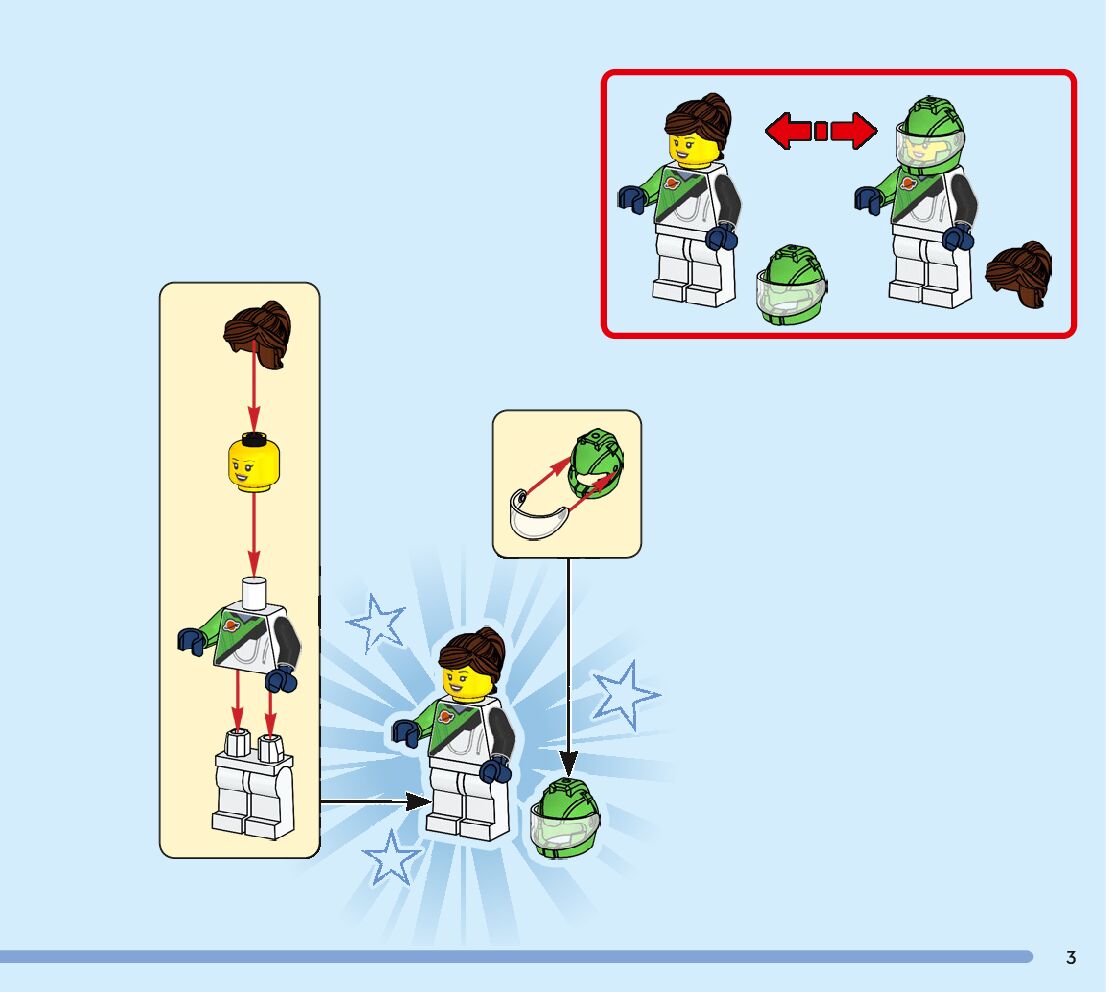 3