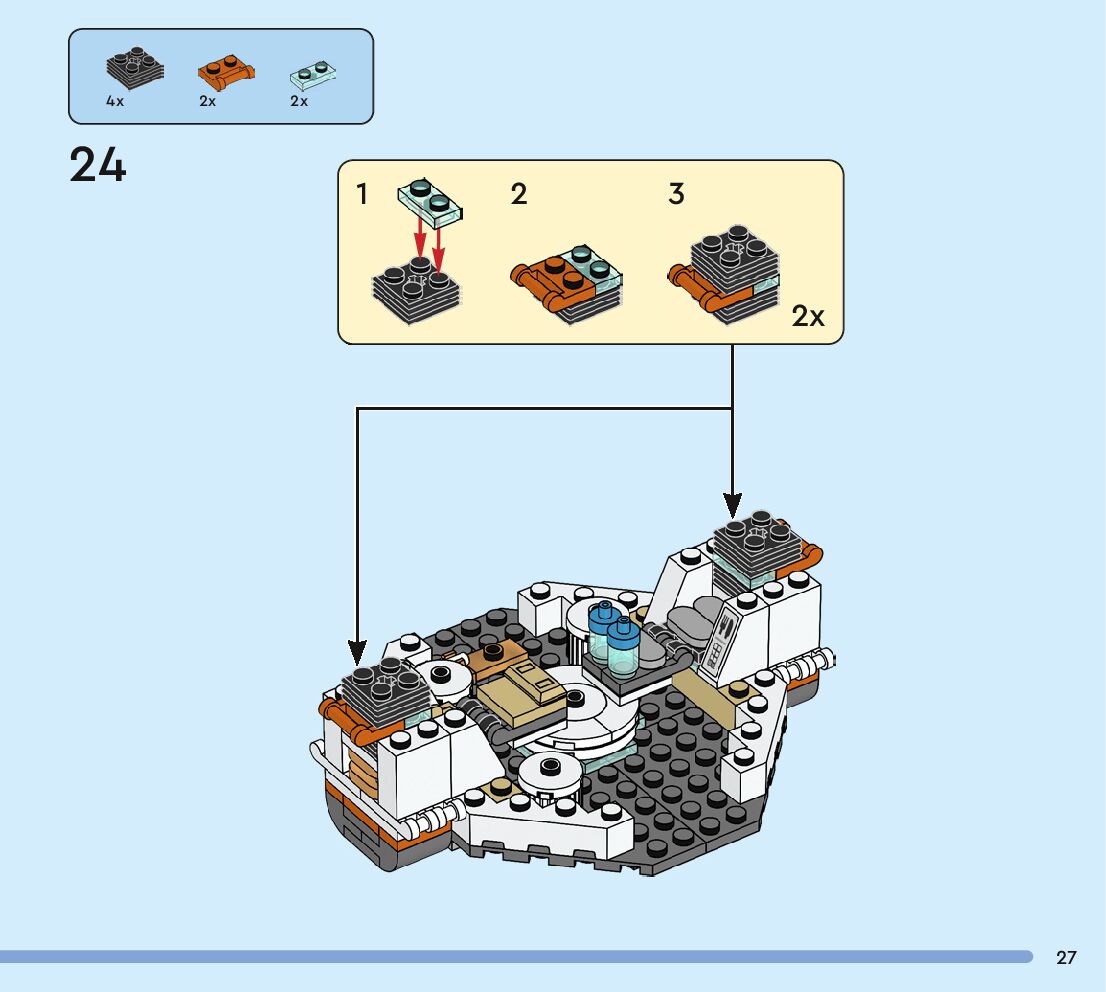 4x
2x
2x

24

1
2
3

2x

27