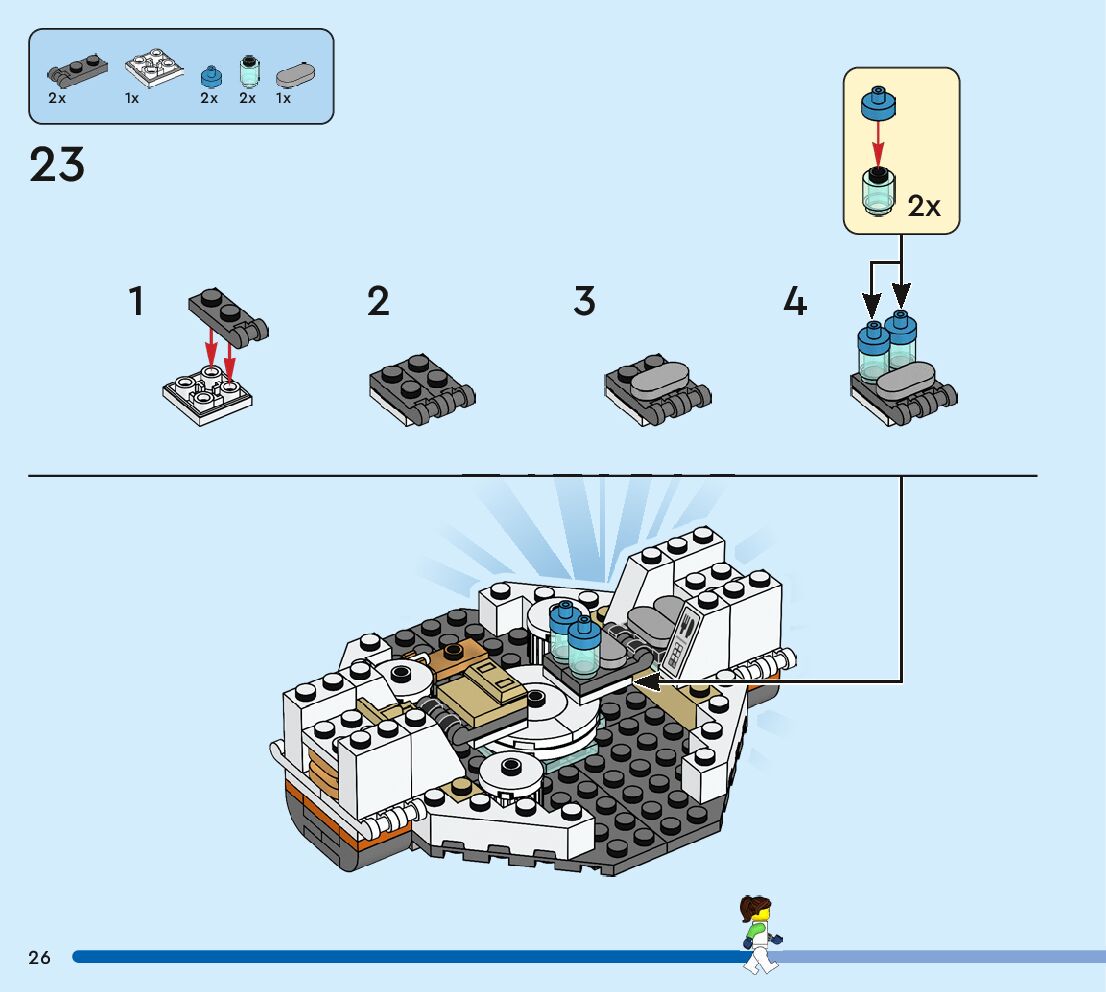 2x 1x 2x 2x 1x

23

2x

1

2

3

4

26