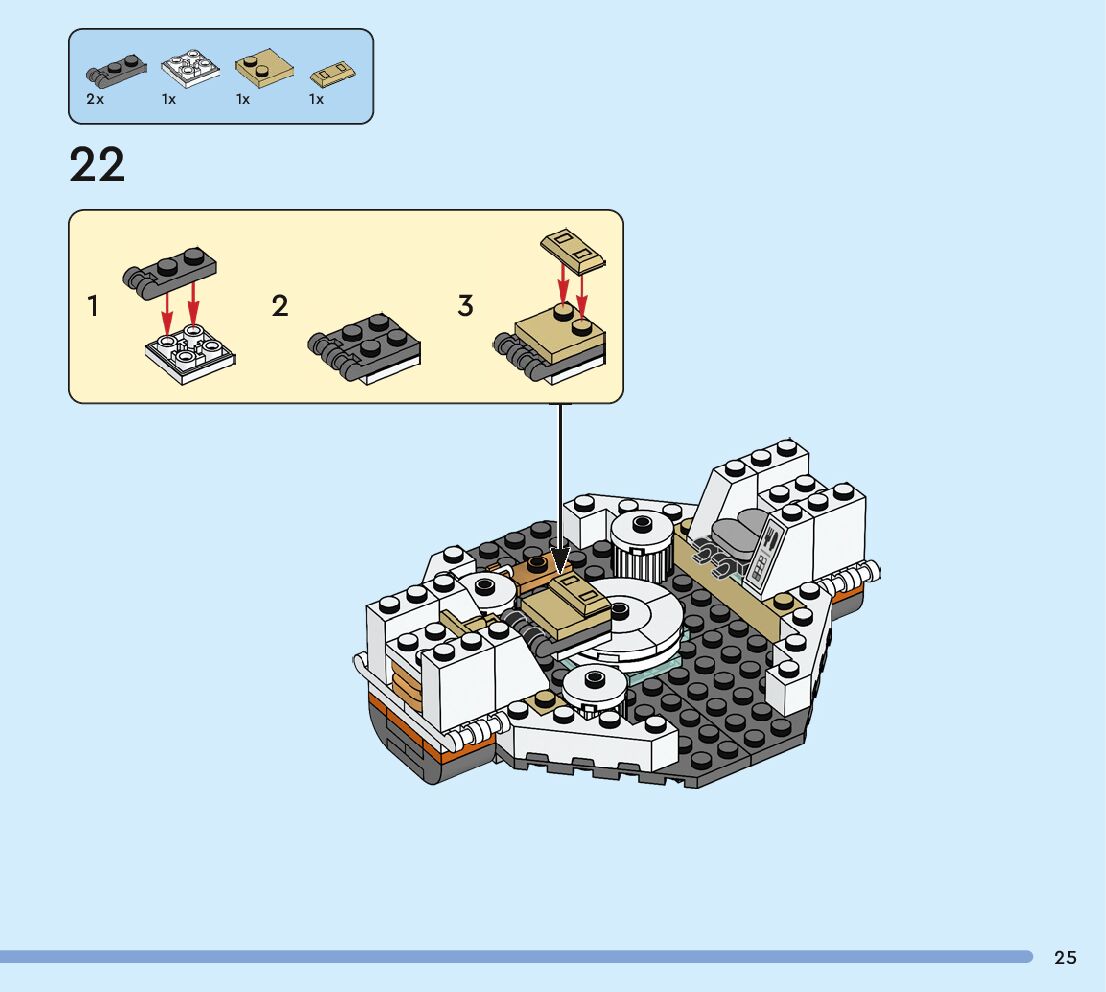 2x 1x 1x 1x

22

1

2

3

25