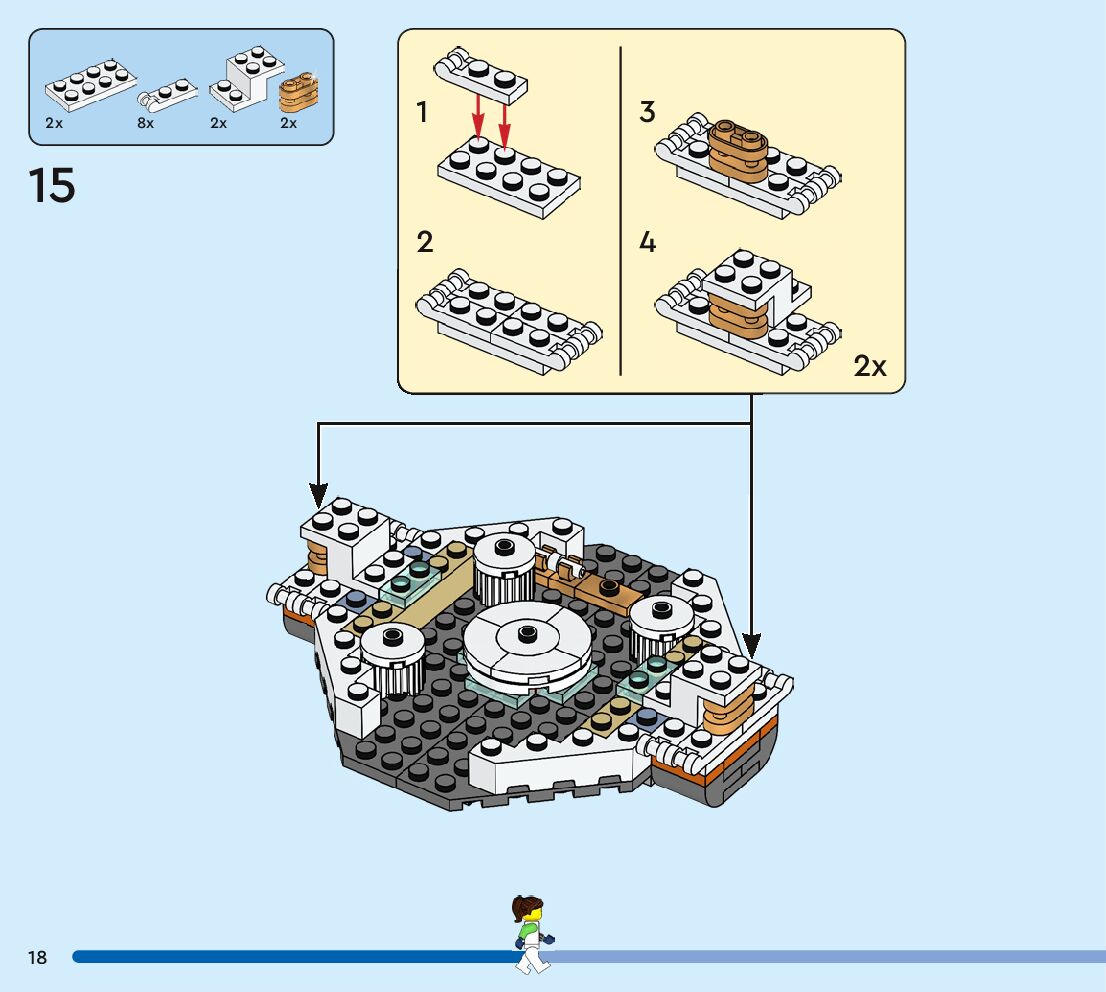 2x 8x 2x 2x

15

1

2

3

4

2x

18