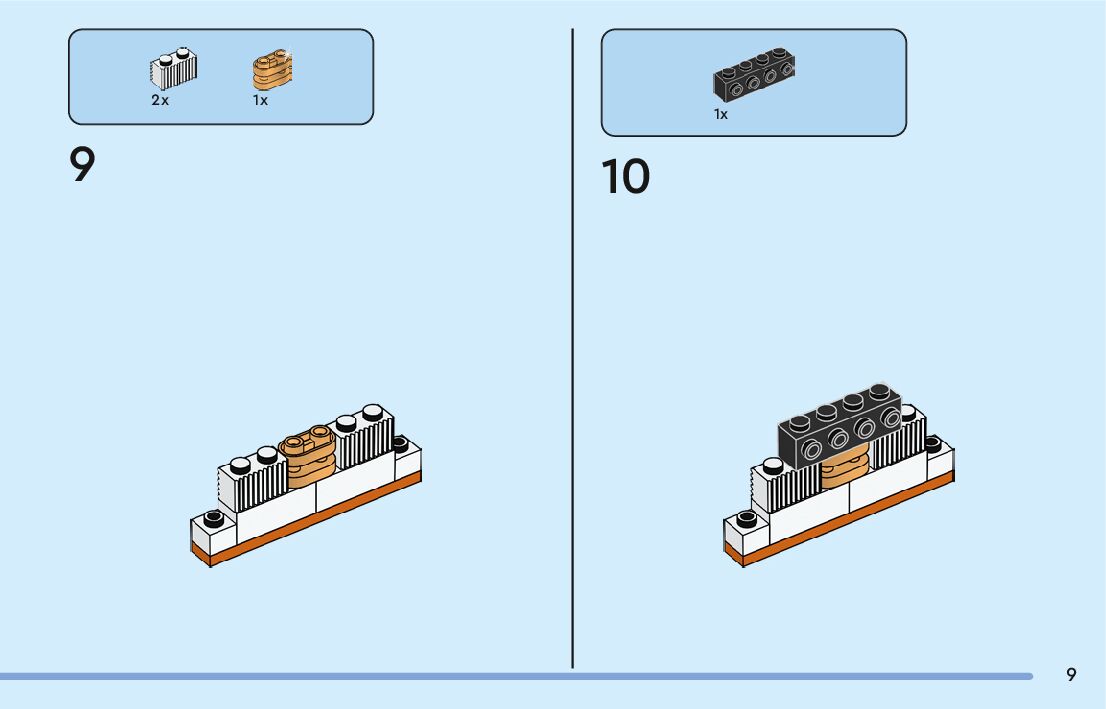 2x 1x

9

1x

10

9