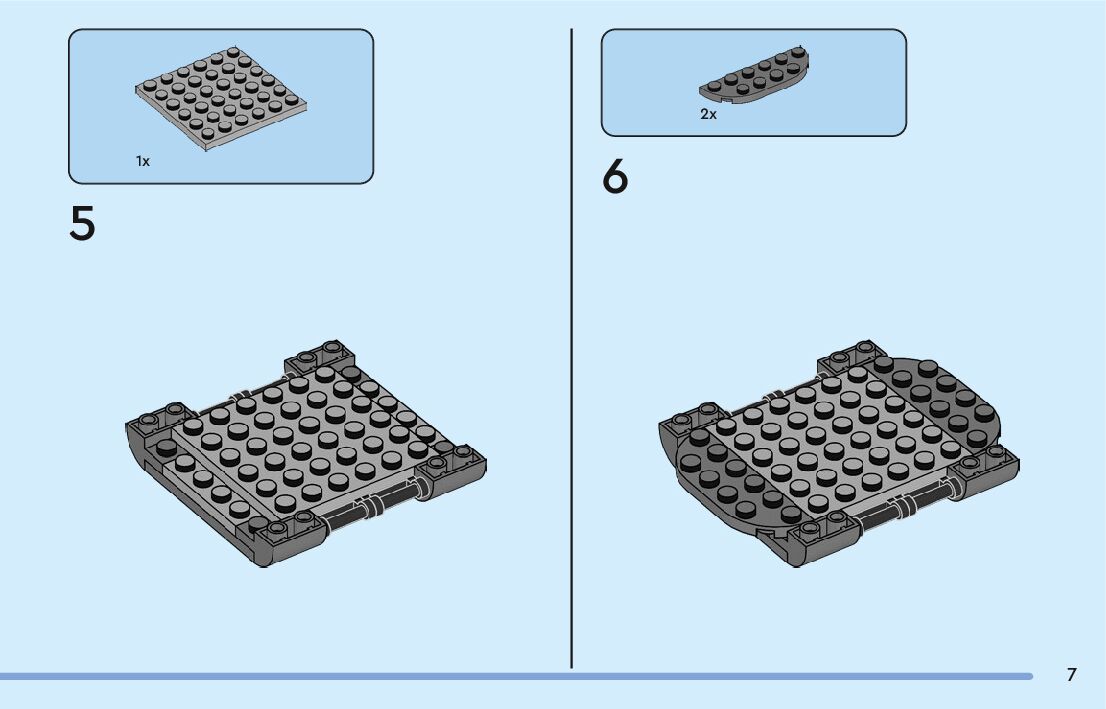 1x

5

2x

6

7