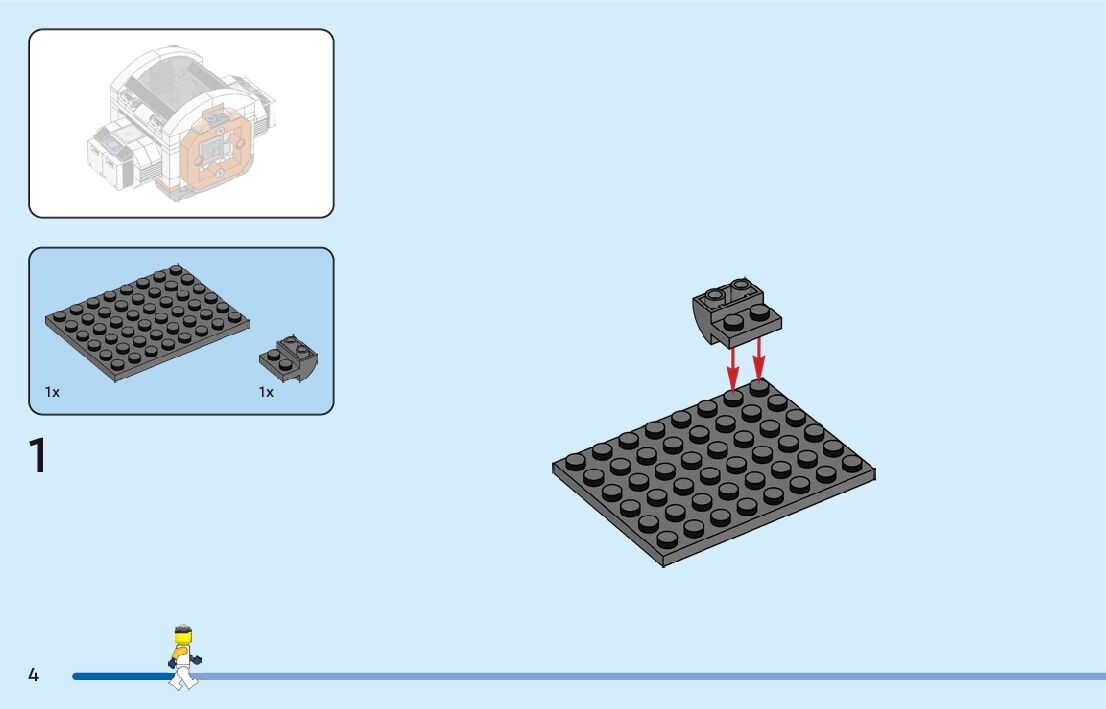 1x

1x

1

4