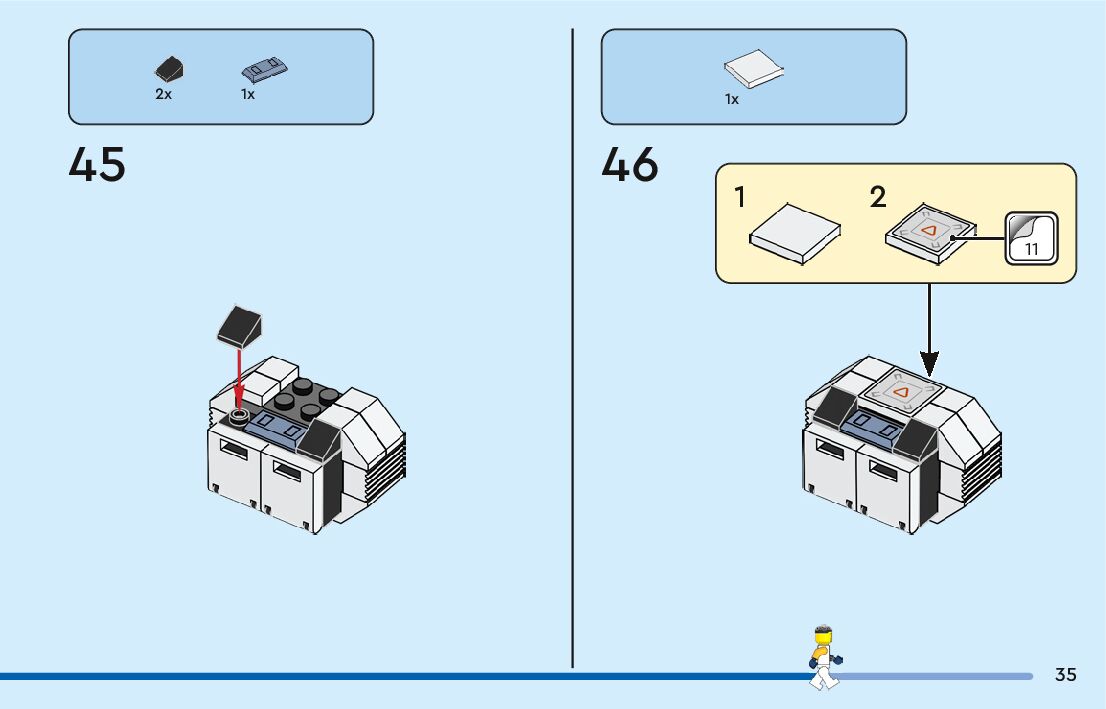 2x
1x

45

1x

46

1
2
11

35