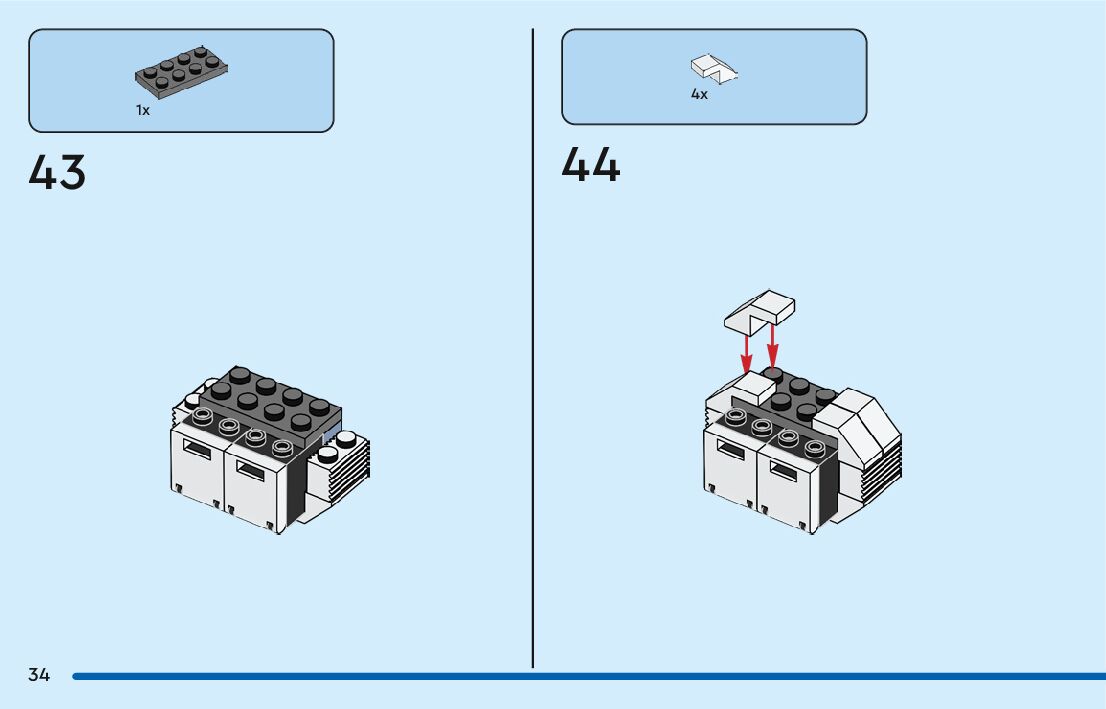 1x

43

4x

44

34