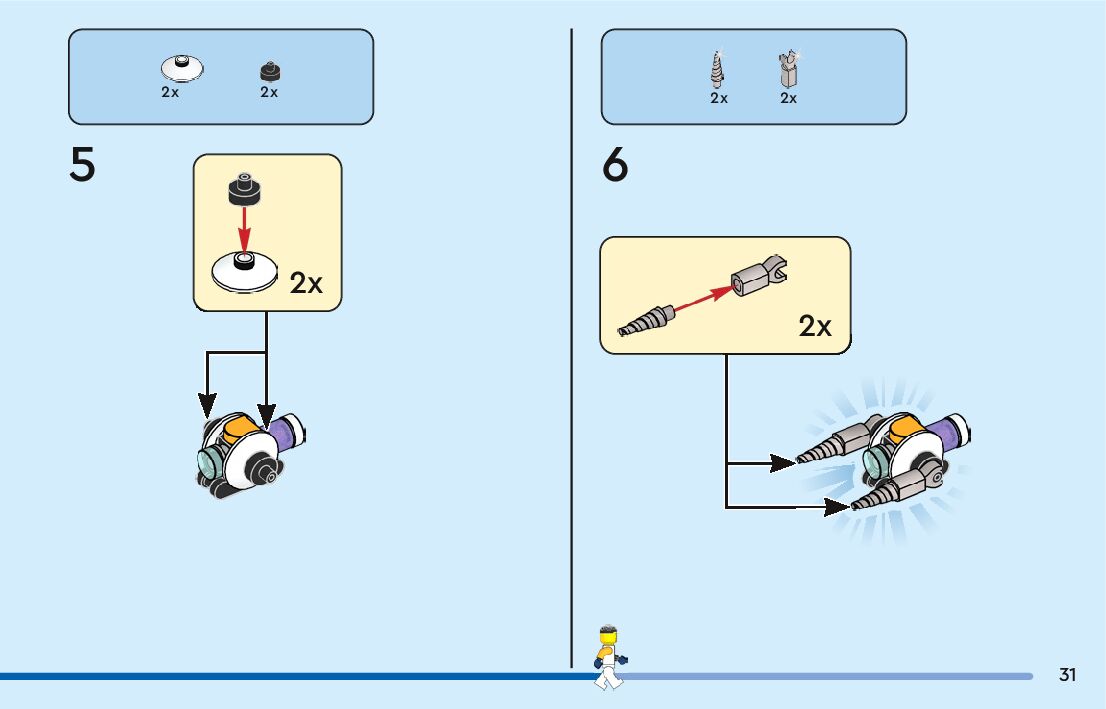 2x 2x

5

2x

2x 2x

6

2x

31