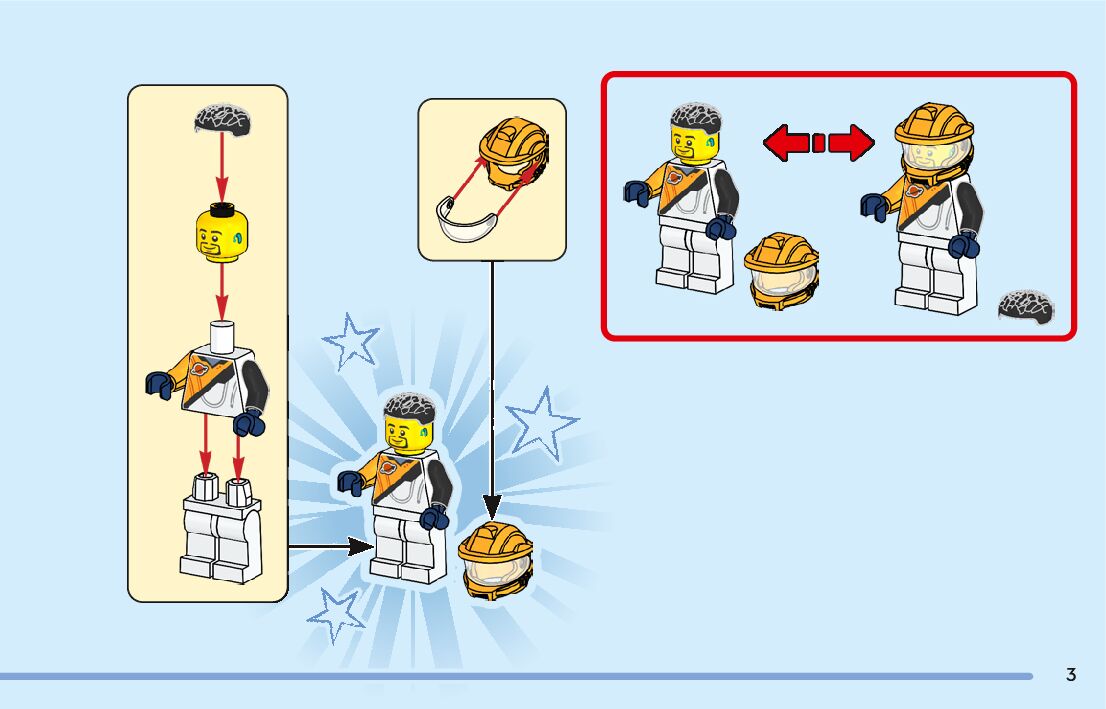 3