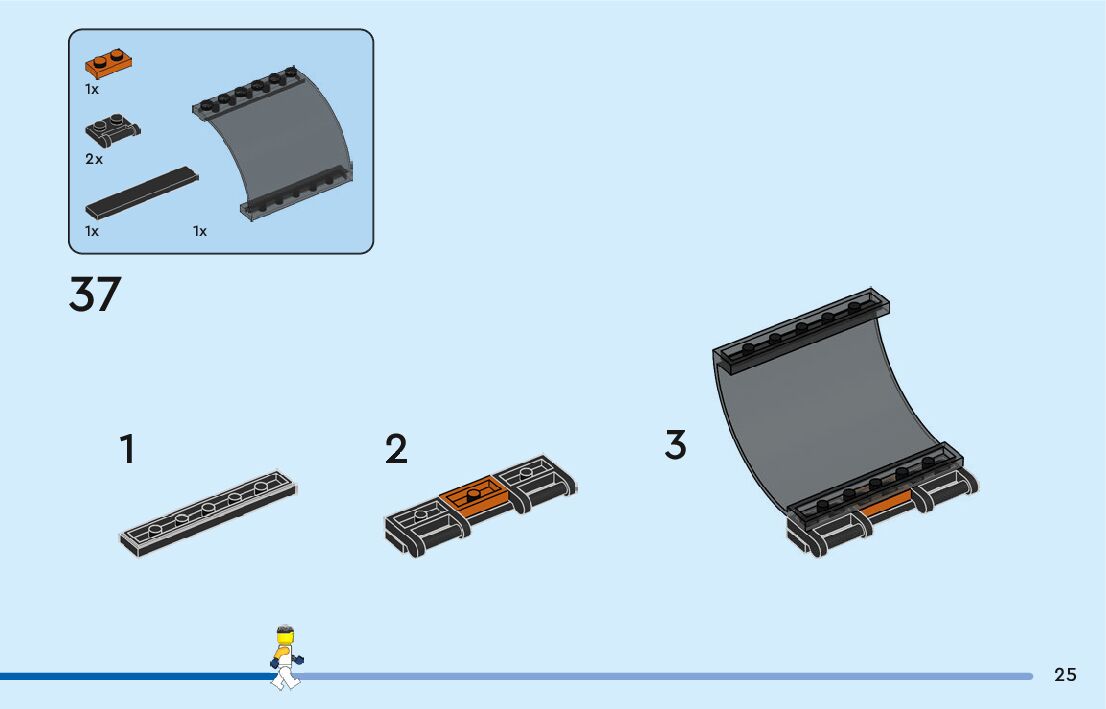 1x

2x

1x

1x

37

1

2

3

25