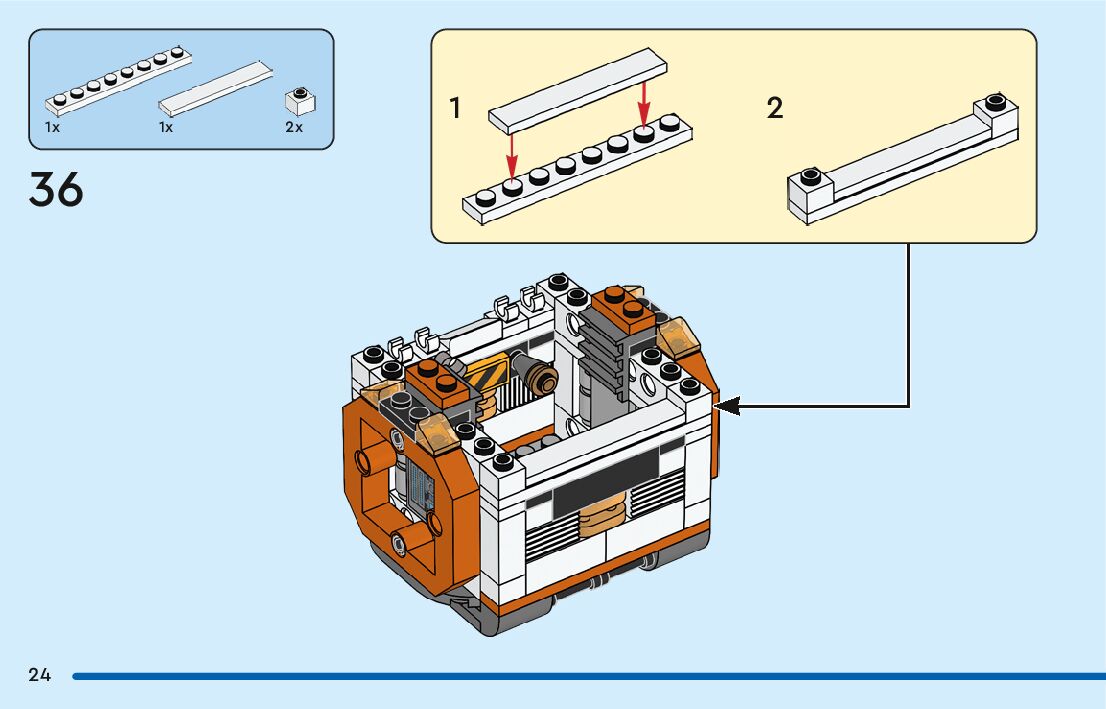 1x
1x
2x

36

1

2

24