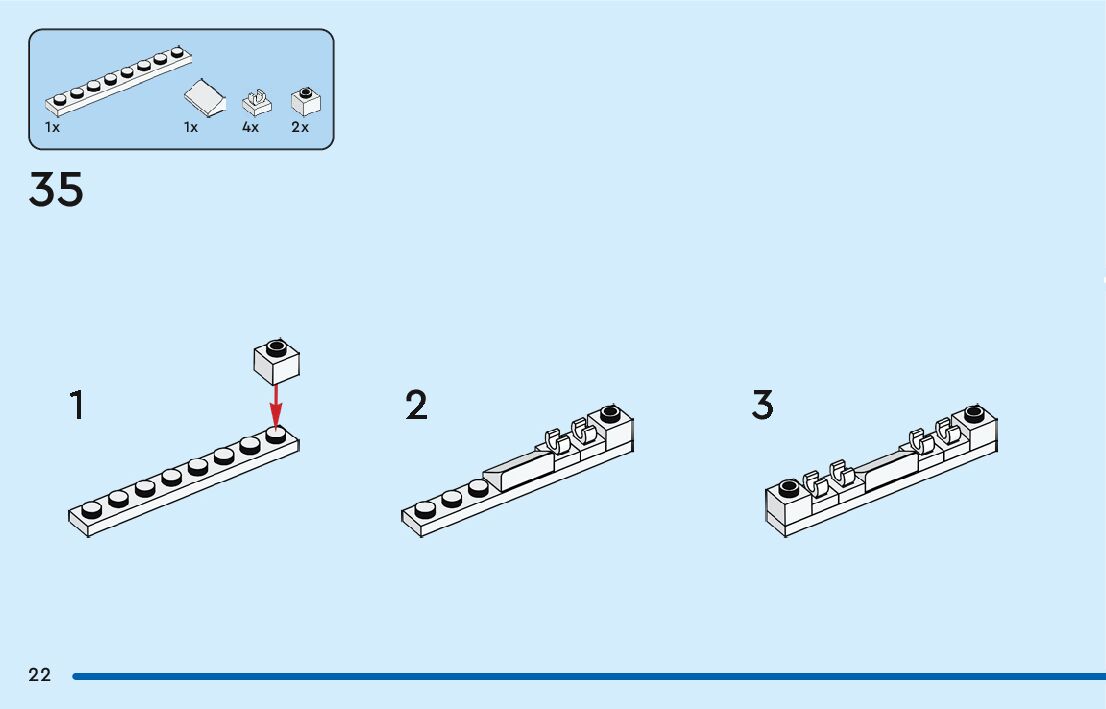 1x 1x 4x 2x

35

1

2

3

22