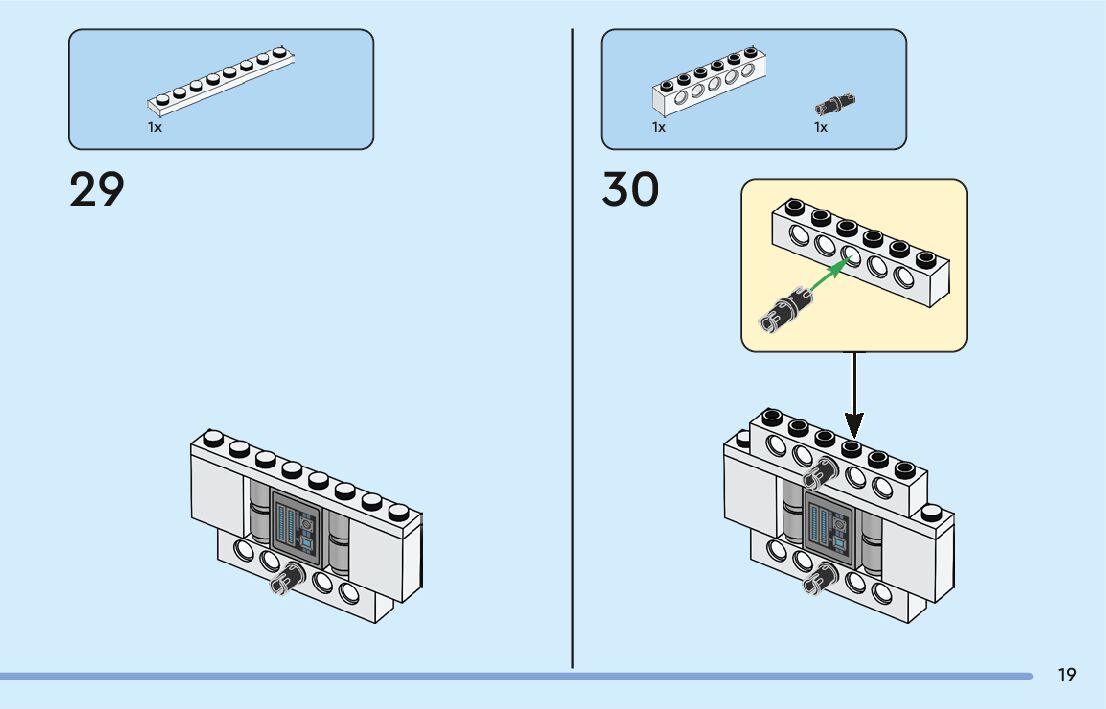 1x

29

1x

1x

30

19