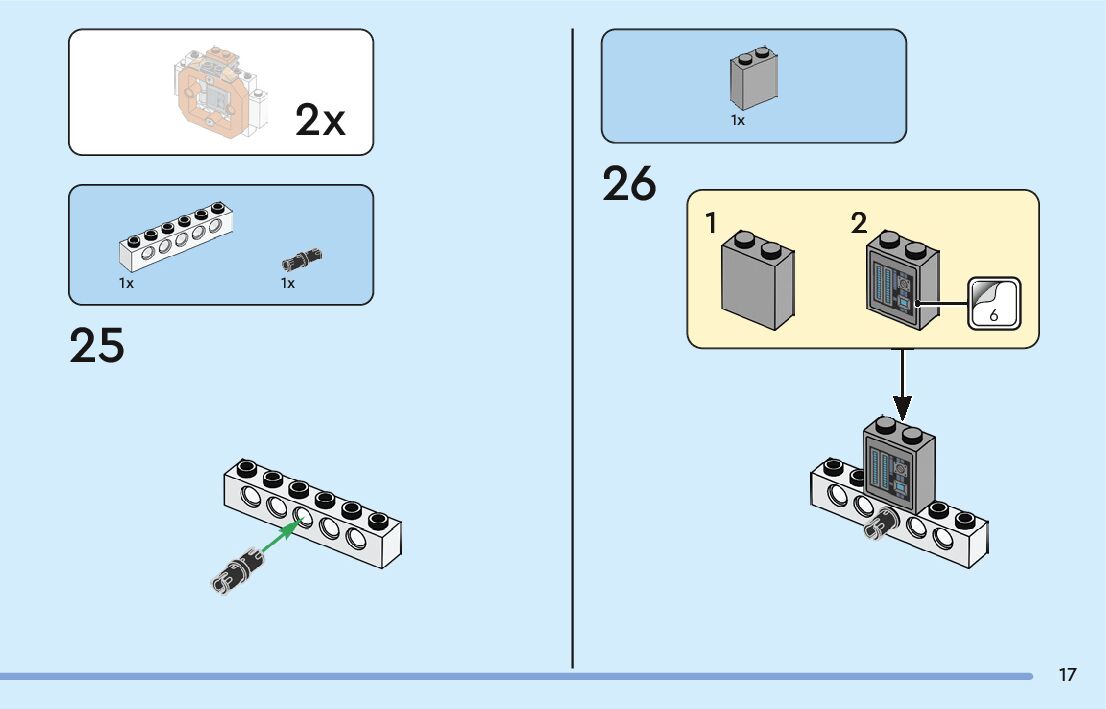 2x

1x
1x

25

1x

26

1
2
6

17