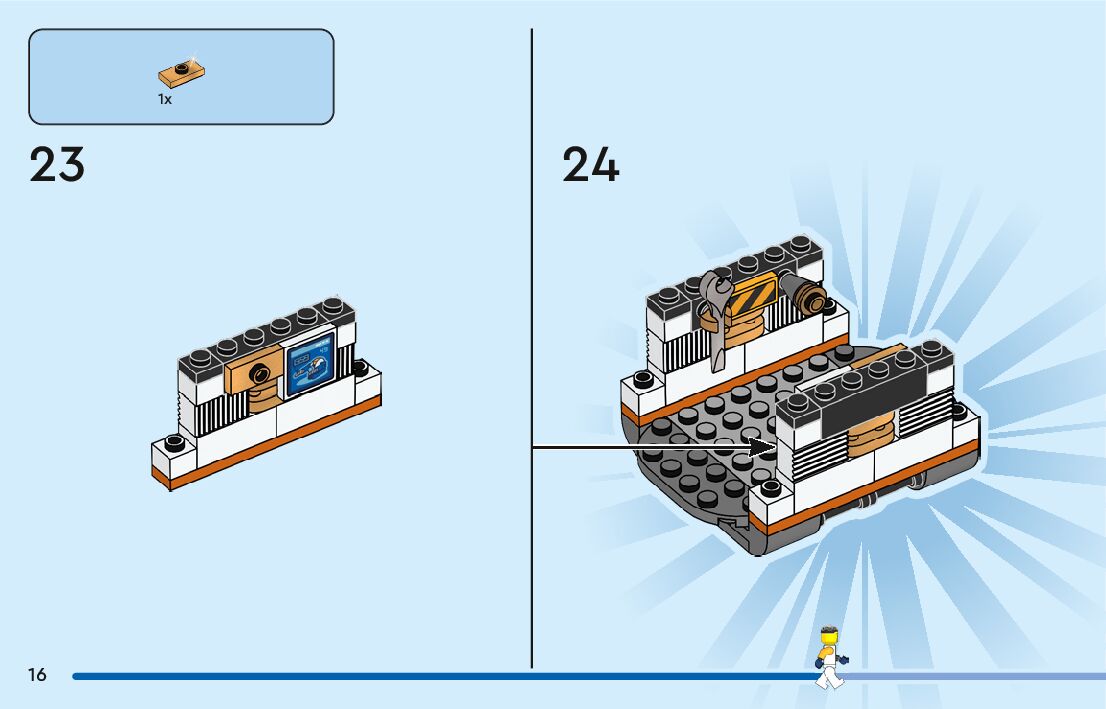 1x

23

24

16