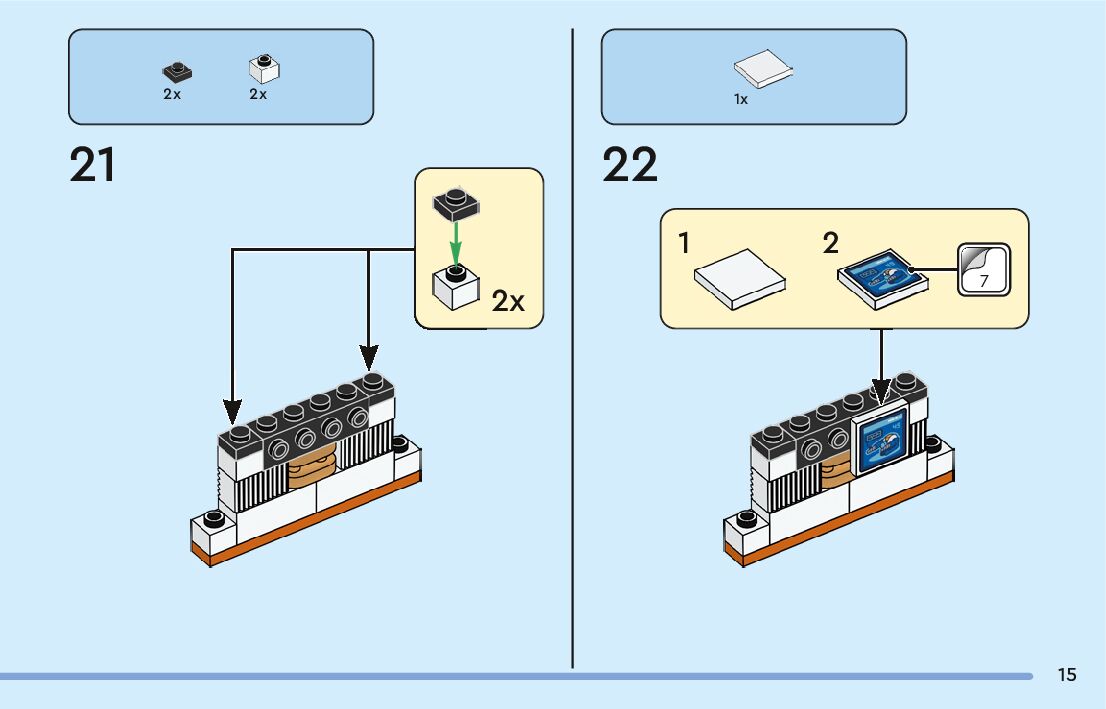 2x 2x

21

2x

1x

22

1

2

7

15