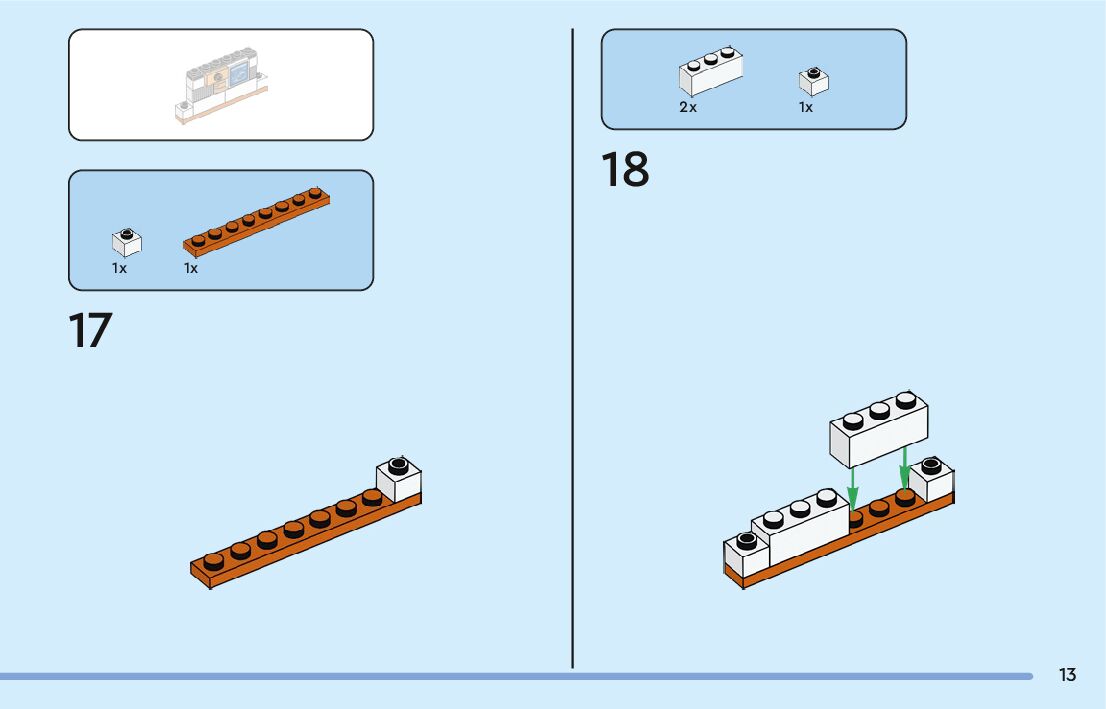 1x

1x

17

2x

1x

18

13