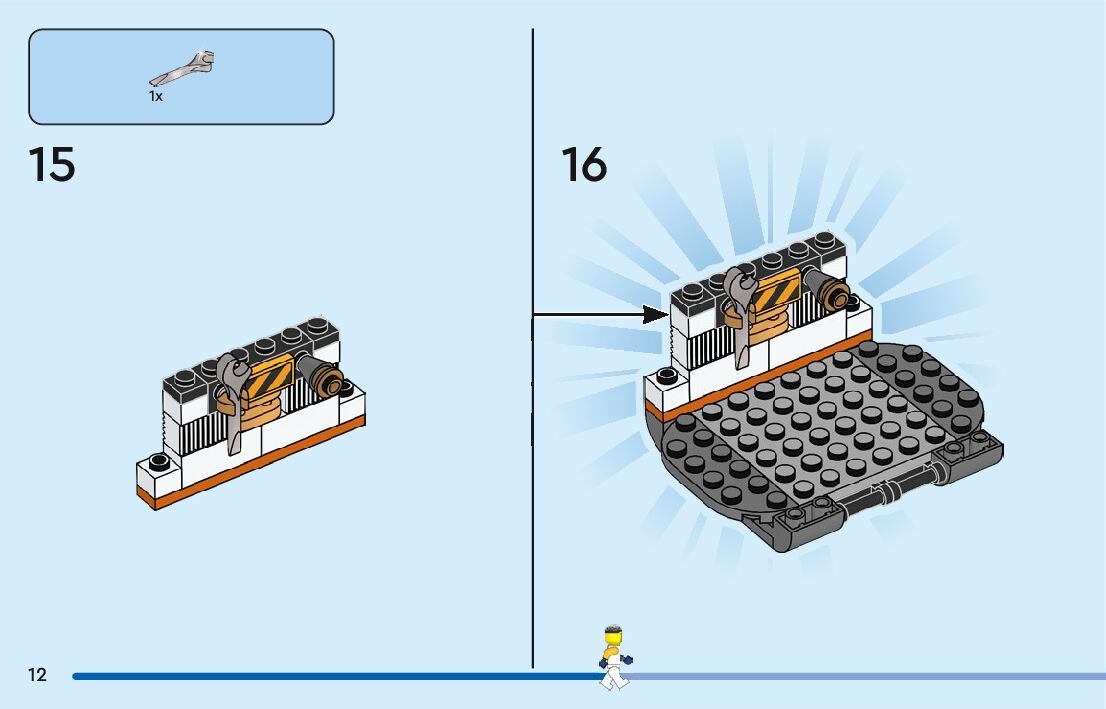 1x

15

16

12