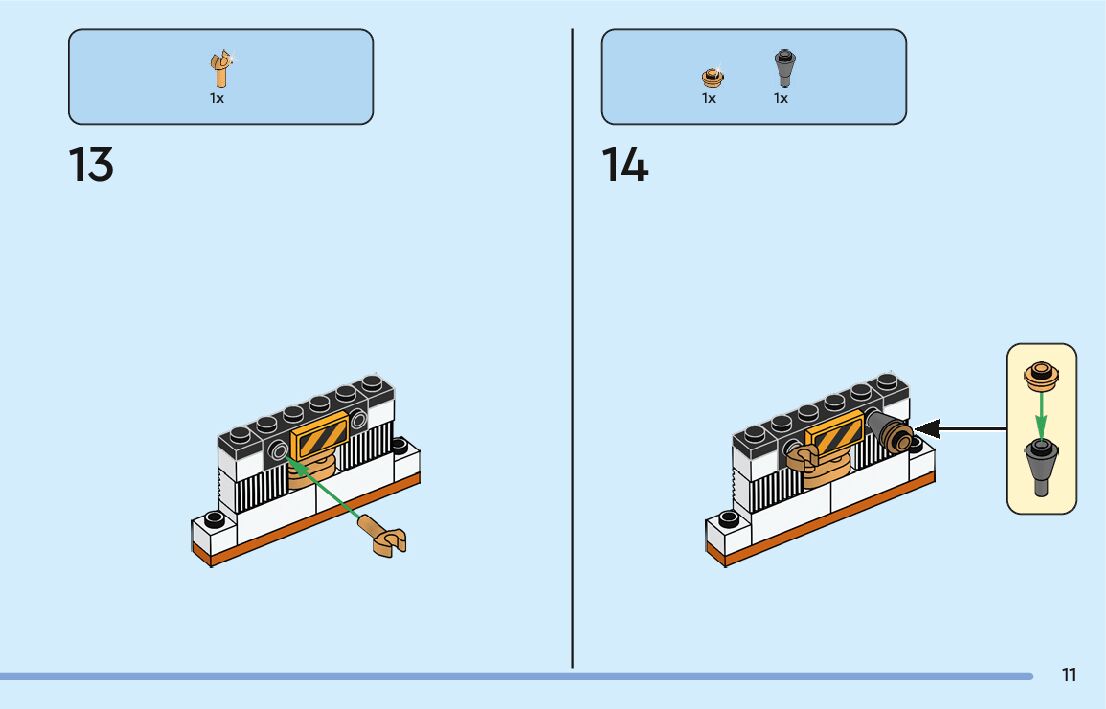 1x

13

1x 1x

14

11