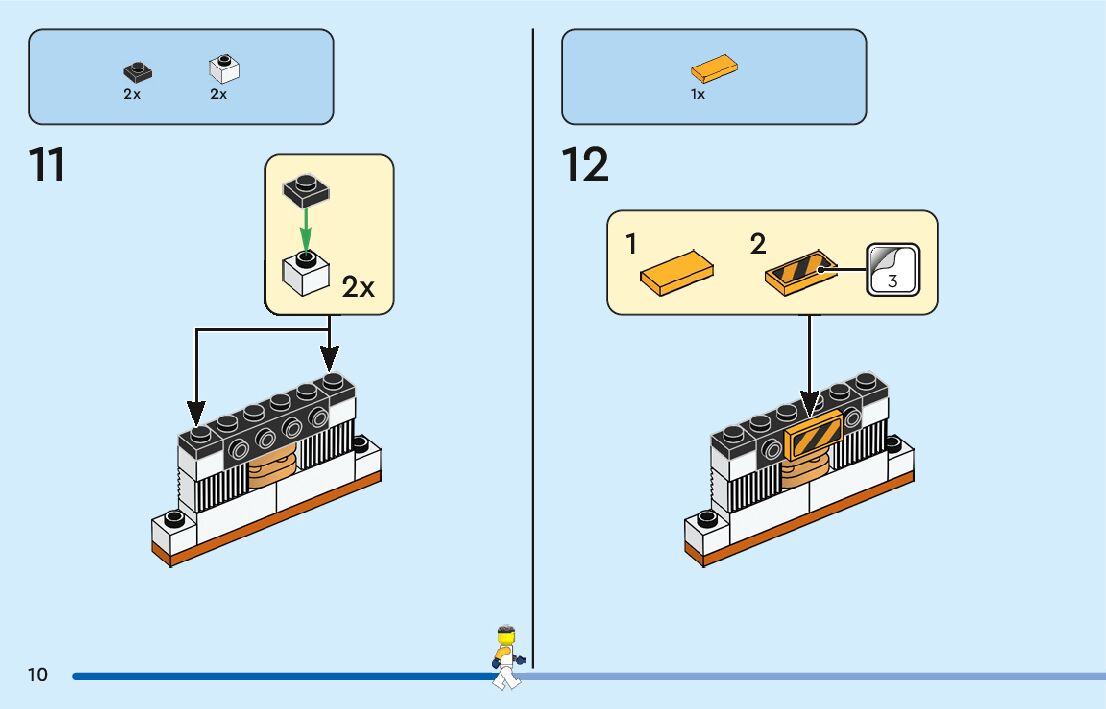 2x 2x

11

2x

1x

12

1

2

3

10