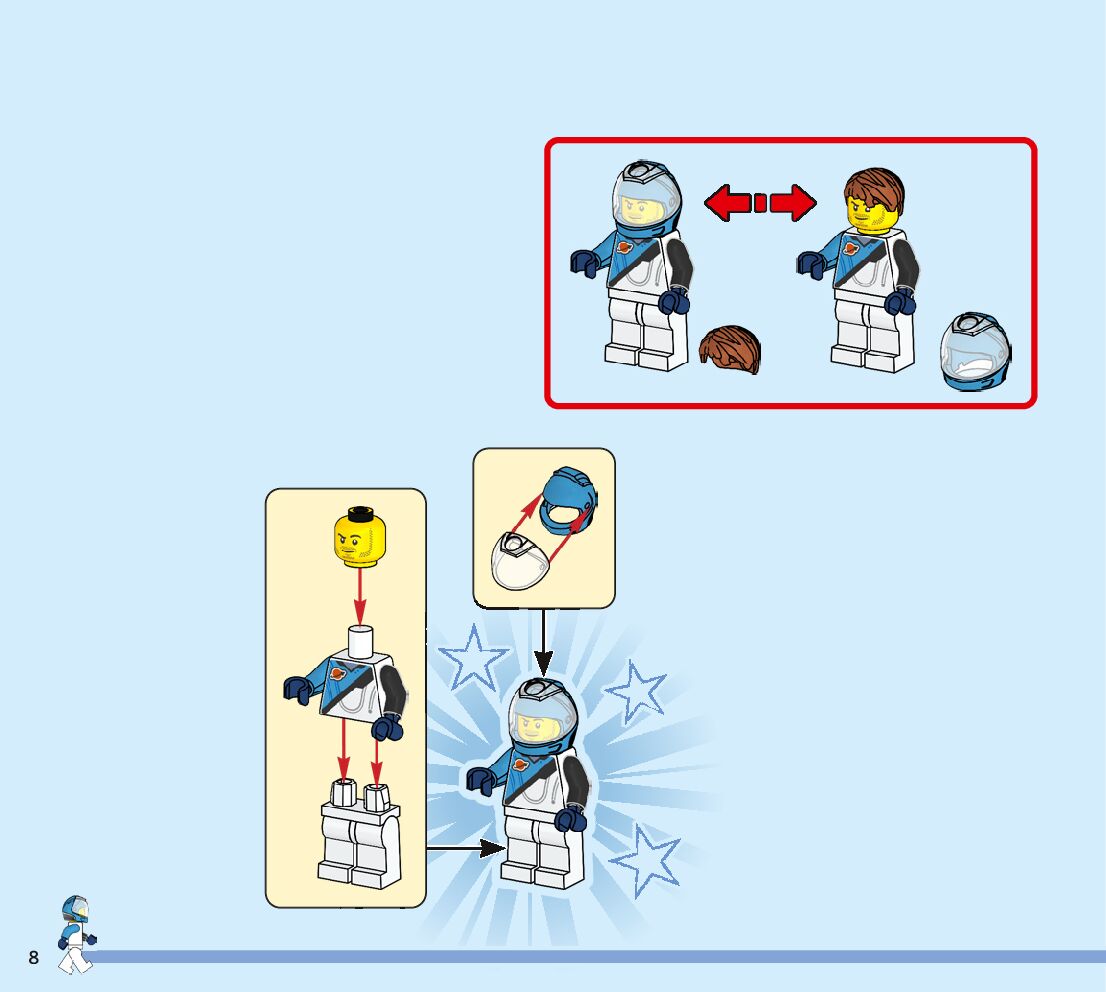 8