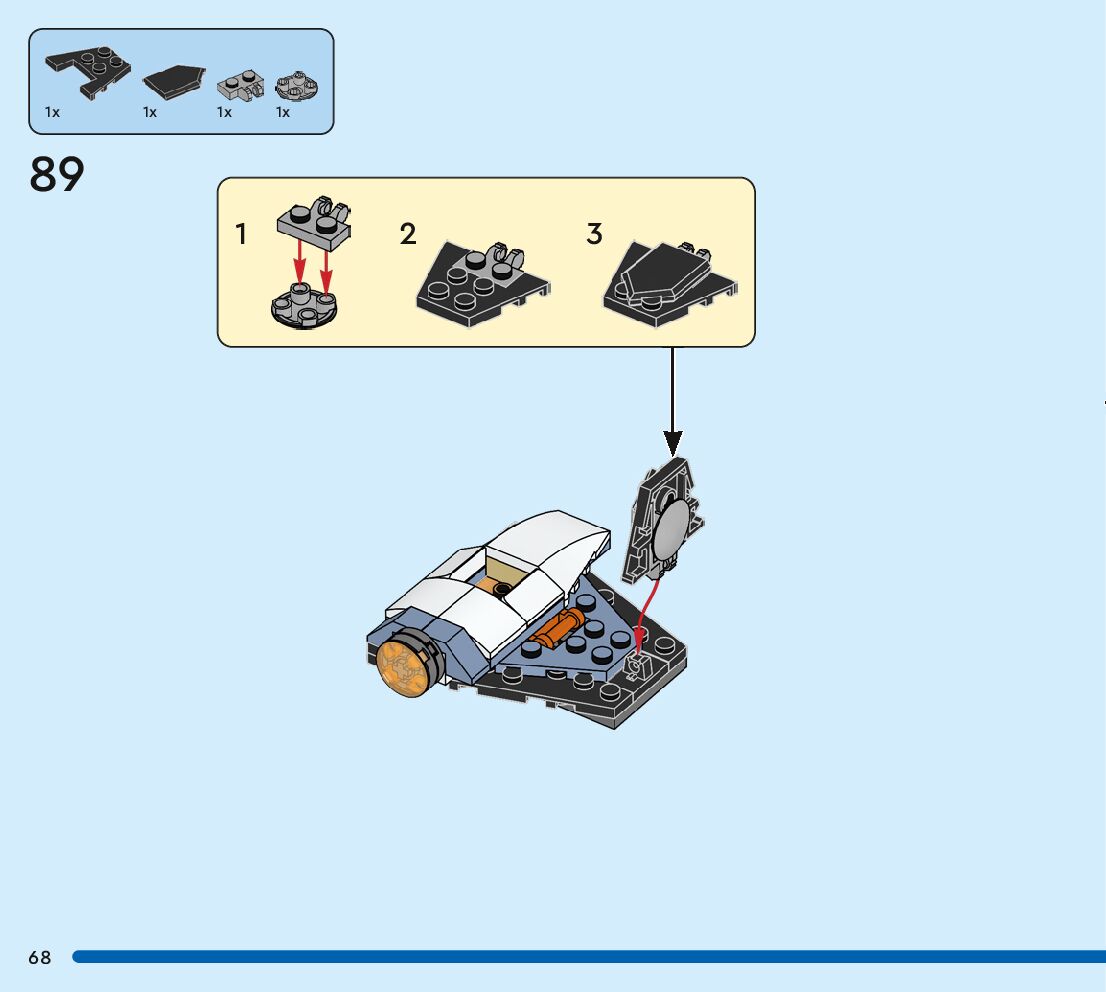 1x 1x 1x 1x

89

1

2

3

68