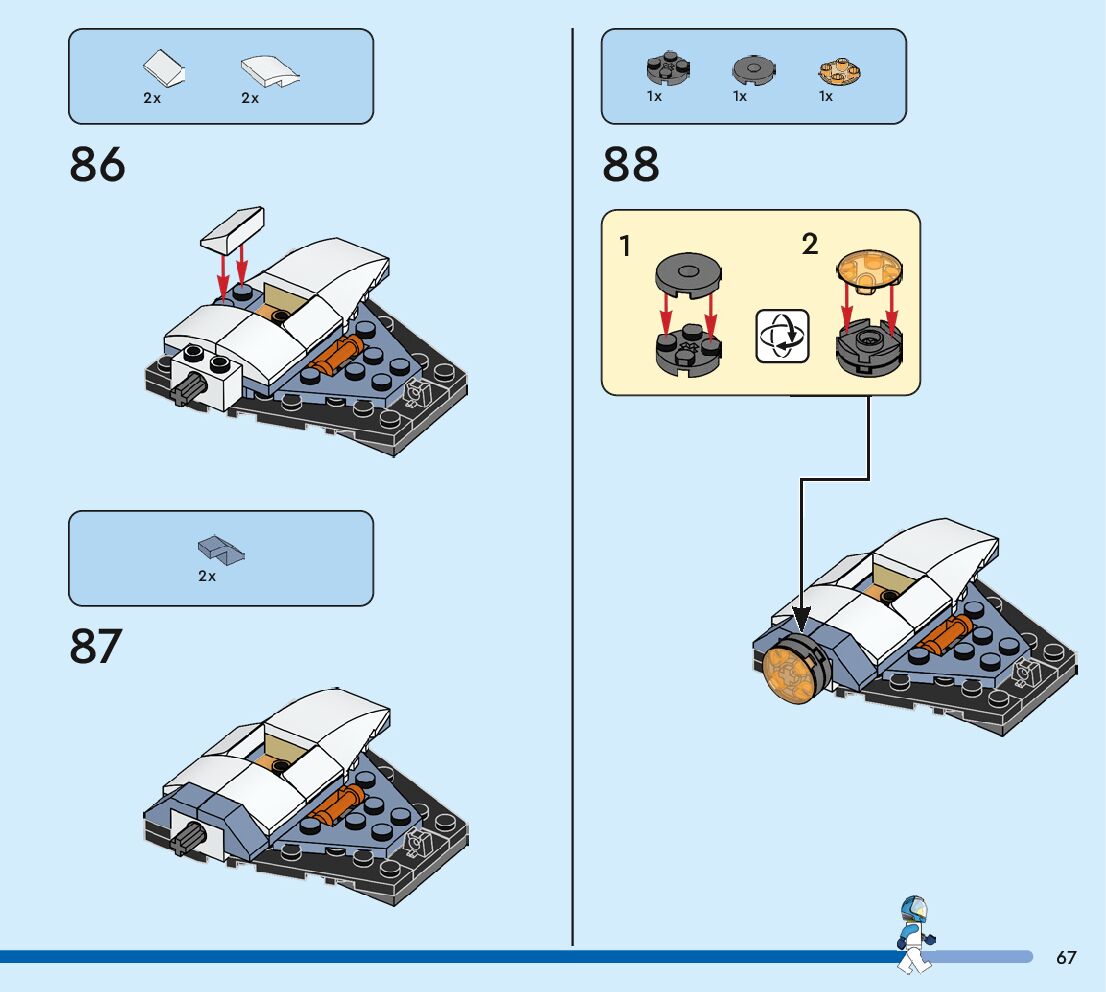 2x 2x

86

2x

87

1x 1x 1x

88

1

2

67