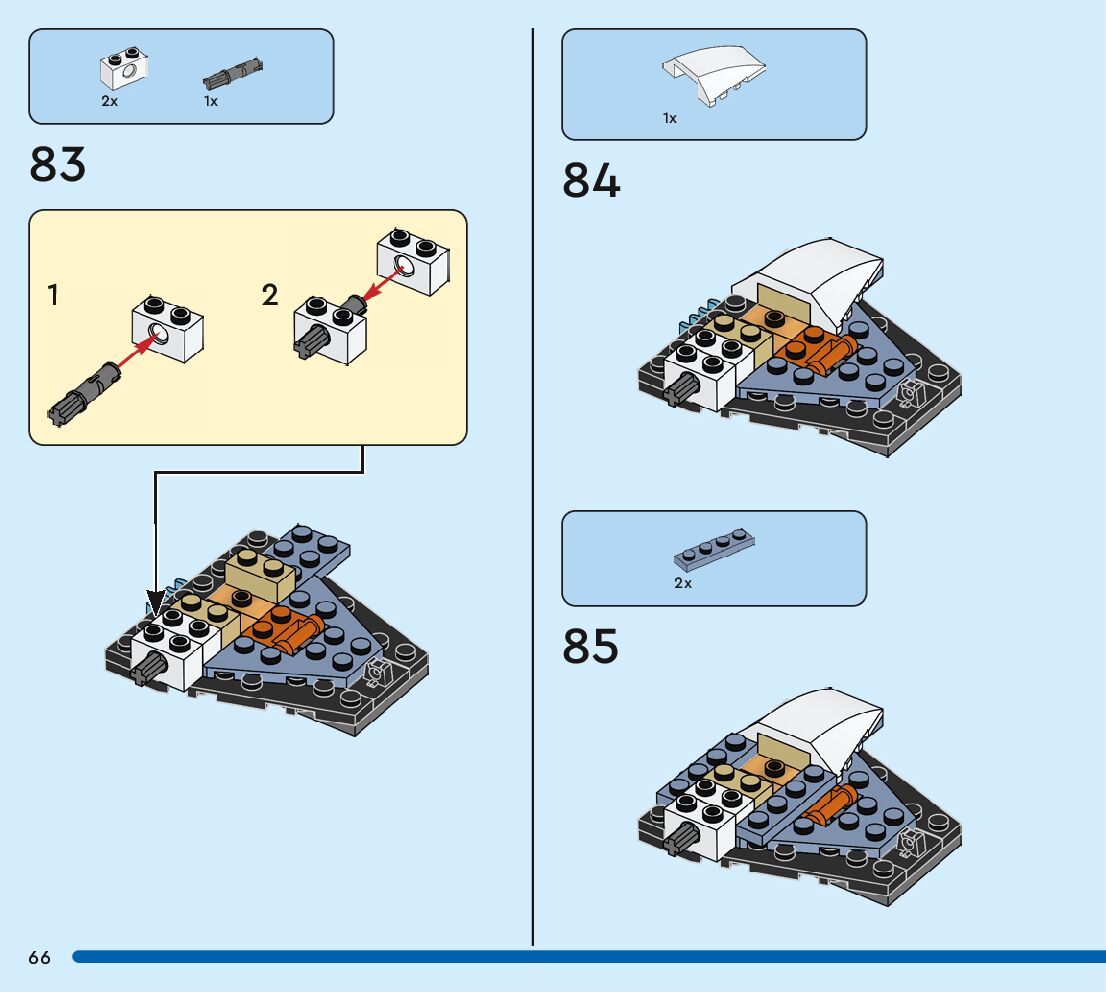 2x 1x

83

1

2

1x

84

2x

85

66