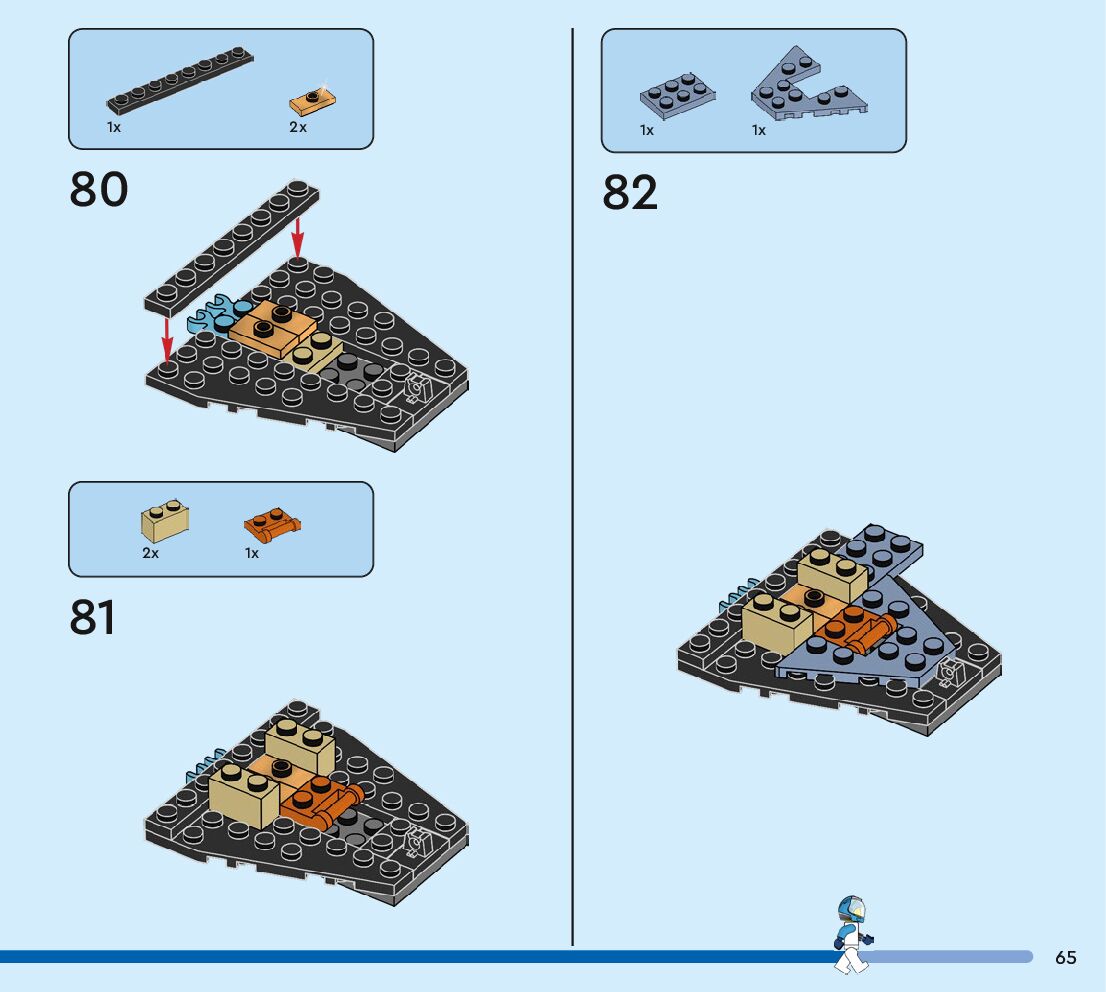 1x
2x

80

2x
1x

81

1x
1x

82

65