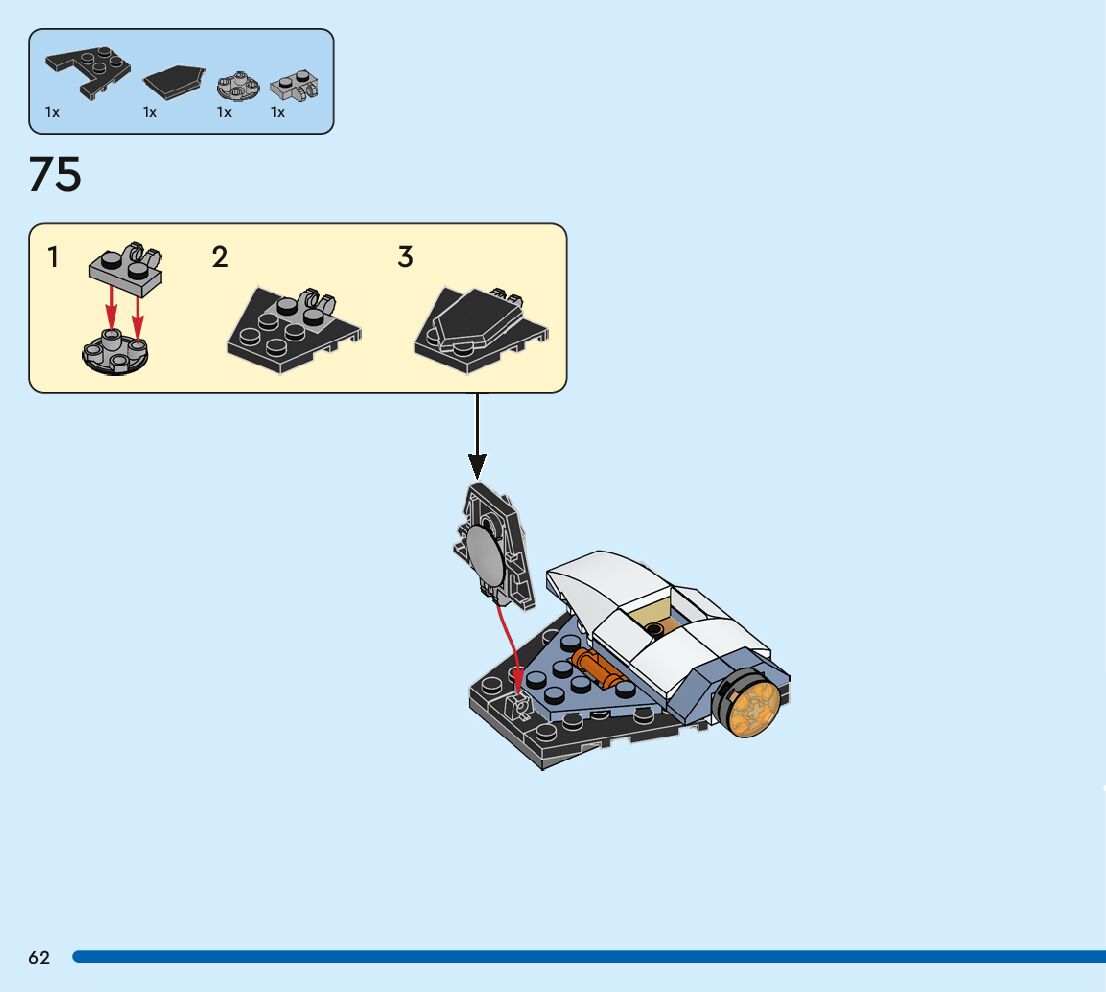 1x 1x 1x 1x

75

1

2

3

62